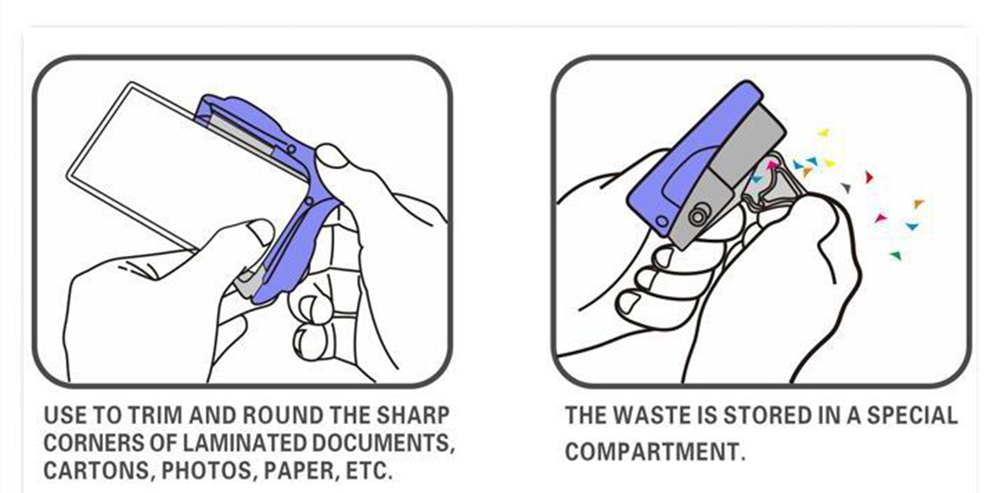 USE TO TRIM AND ROUND THE SHARP CORNERS OF LAMINATED DOCUMENTS, CARTONS, PHOTOS, PAPER, ETC.

THE WASTE IS STORED IN A SPECIAL COMPARTMENT.