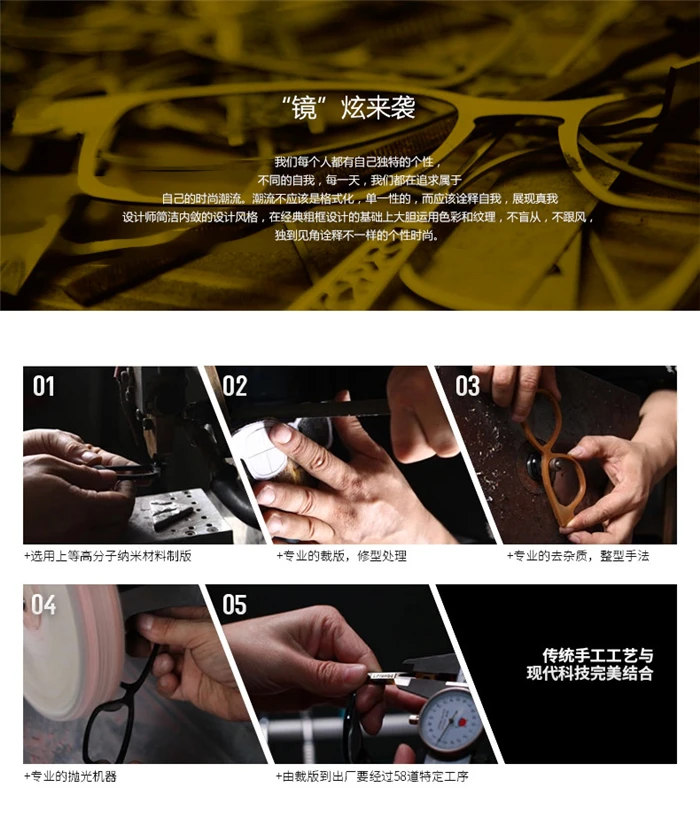 “镜”炫来袭

我们每个人都有自己独特的个性，
不同的自我，每一天，我们都在追求属于
自己的时尚潮流。潮流不应该是格式化，单一性的，而应该诠释自我，展现真我
设计师简洁内敛的设计风格，在经典粗框设计的基础上大胆运用色彩和纹理，不盲从，不跟风，
独到见角诠释不一样的个性时尚。

01
+选用上等高分子纳米材料制版

02
+专业的裁版，修型处理

03
+专业的去杂质，整型手法

04
+专业的抛光机器

05
+由裁版到出厂要经过58道特定工序

传统手工工艺与
现代科技完美结合