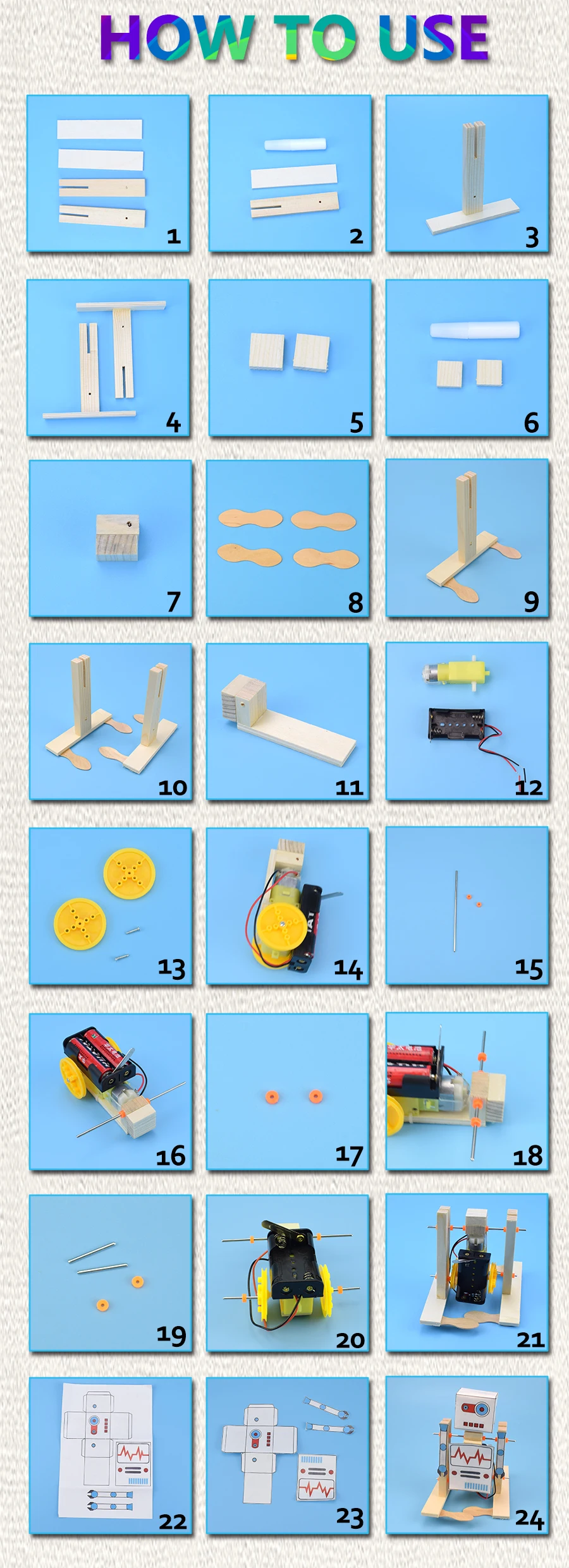 HOW TO USE

1

2

3

4

5

6

7

8

9

10

11

12

13

14

15

16

17

18

19

20

21

22

23

24