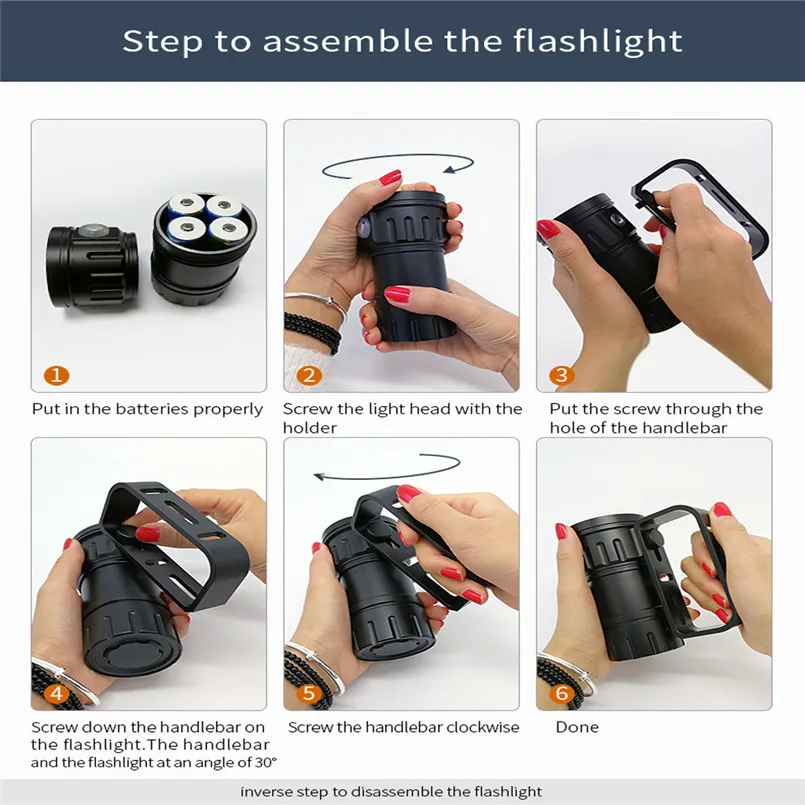 Step to assemble the flashlight

1

Put in the batteries properly

2

Screw the light head with the holder

3

Put the screw through the hole of the handlebar

4

Screw down the handlebar on the flashlight.The handlebar and the flashlight at an angle of 30°

5

Screw the handlebar clockwise

6

Done

inverse step to disassemble the flashlight