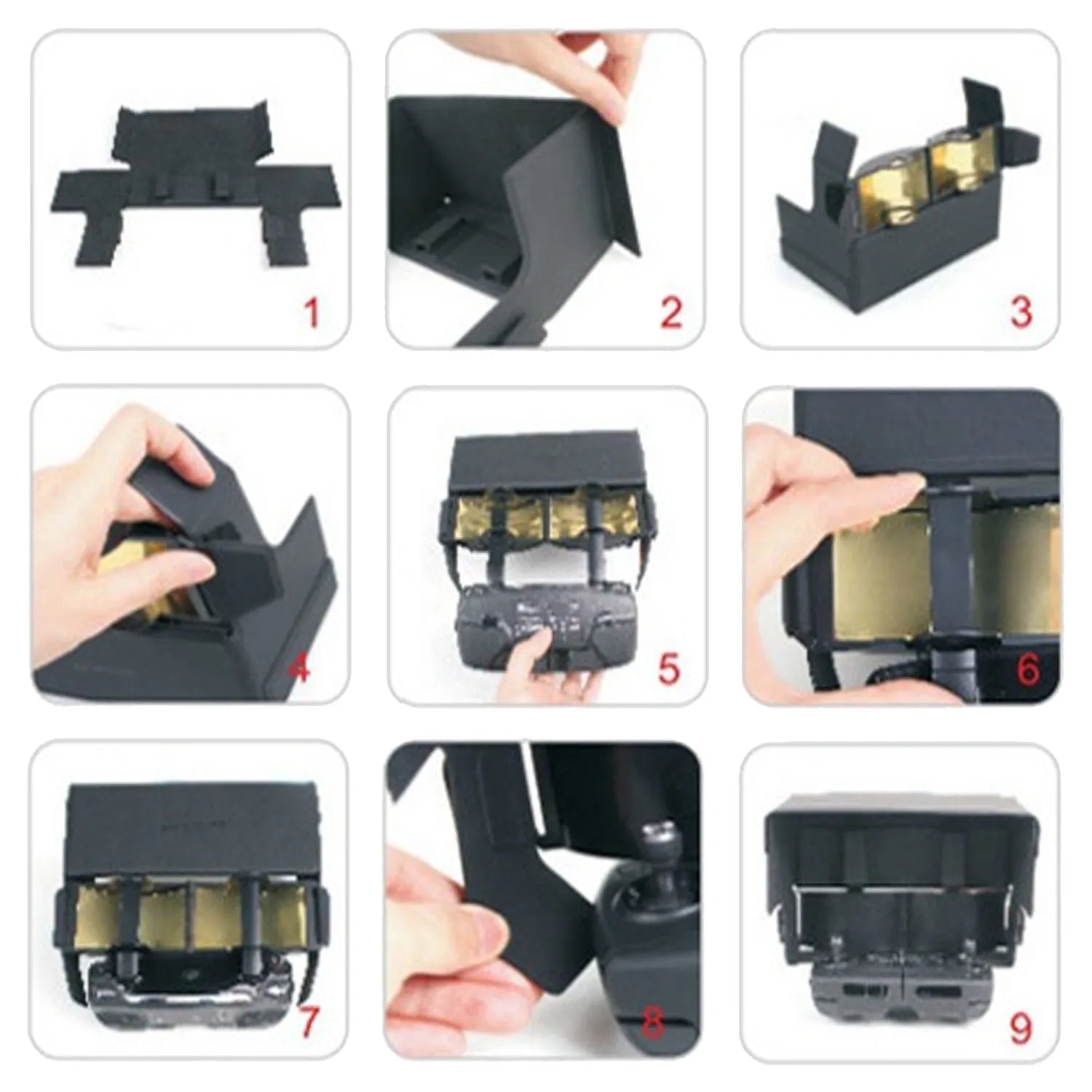 1

2

3

4

5

6

7

8

9