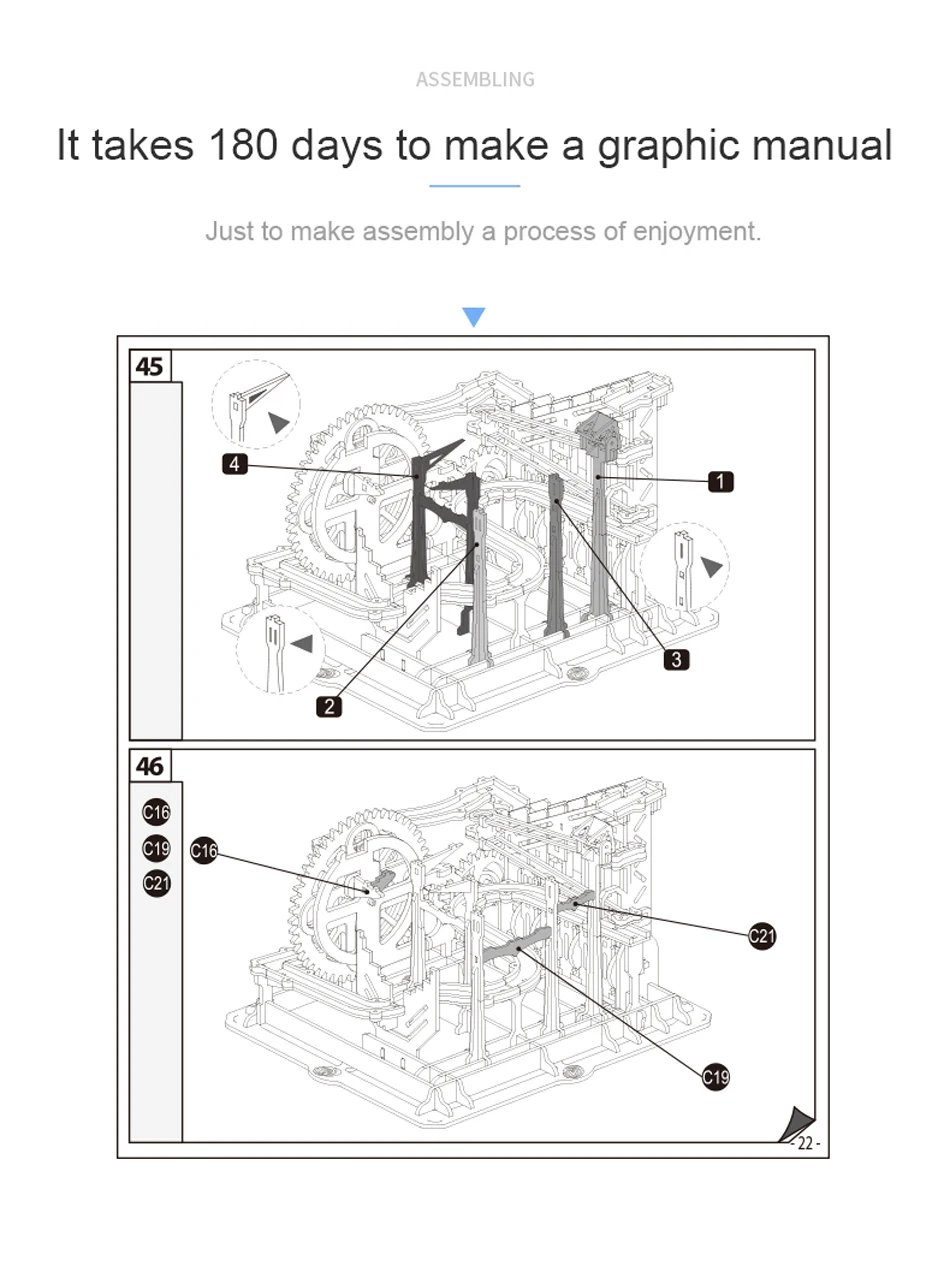 ASSEMBLING

It takes 180 days to make a graphic manual

Just to make assembly a process of enjoyment.

45

4

1

3

2

46

C16

C19

C21

C16

C21

C19

-22-