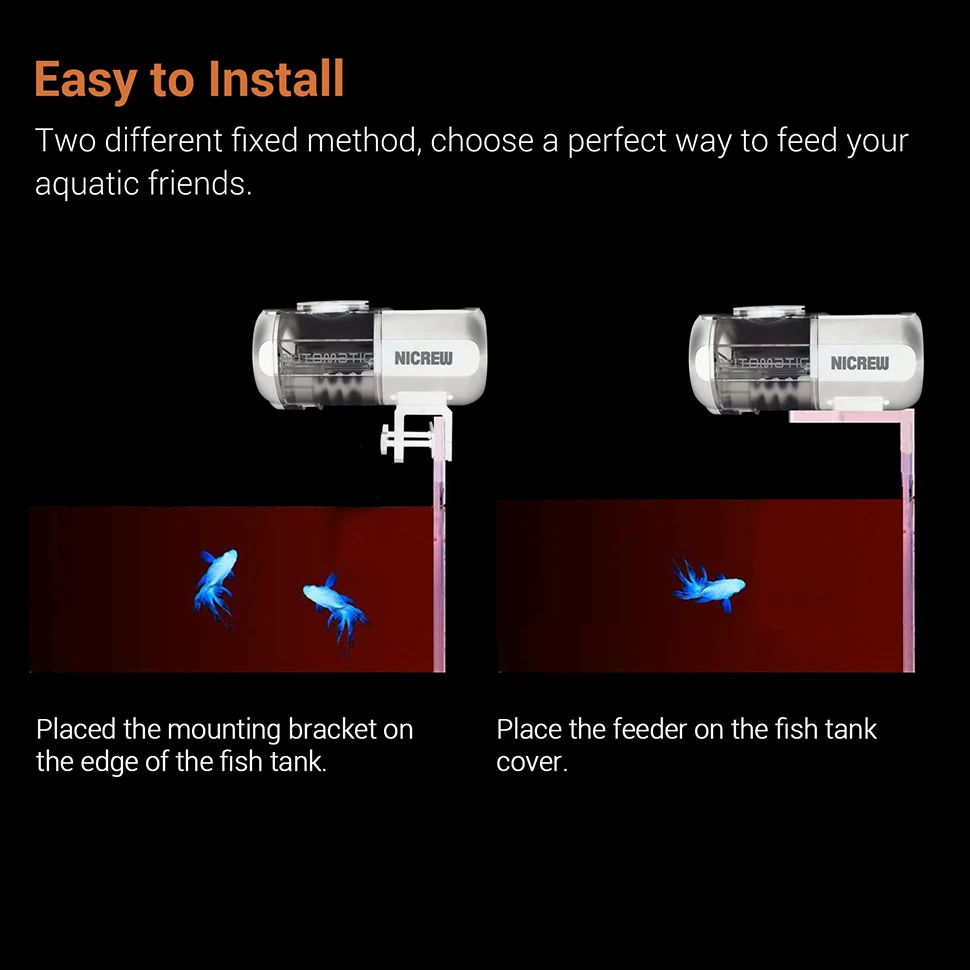 Easy to Install

Two different fixed method, choose a perfect way to feed your aquatic friends.

AUTOMATIC NICREW

AUTOMATIC NICREW

Placed the mounting bracket on the edge of the fish tank.

Place the feeder on the fish tank cover.