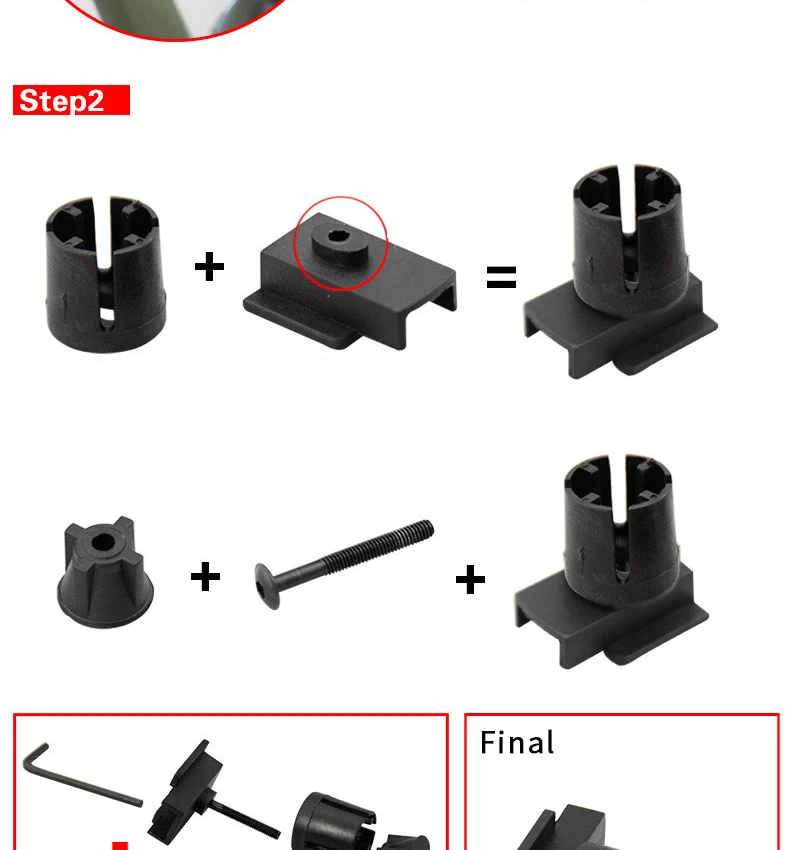 Step2

+ =

+ +

Final