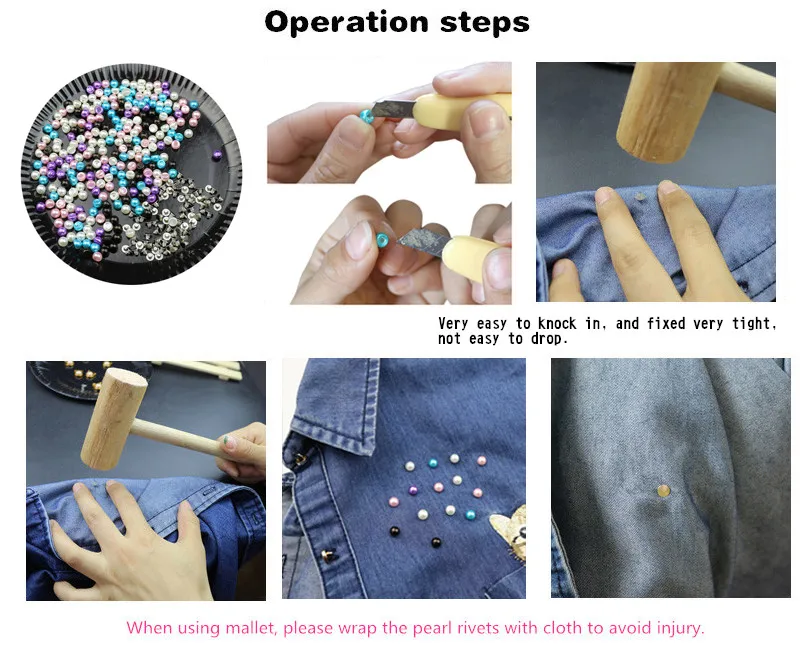 Operation steps

Very easy to knock in, and fixed very tight, not easy to drop.

When using mallet, please wrap the pearl rivets with cloth to avoid injury.