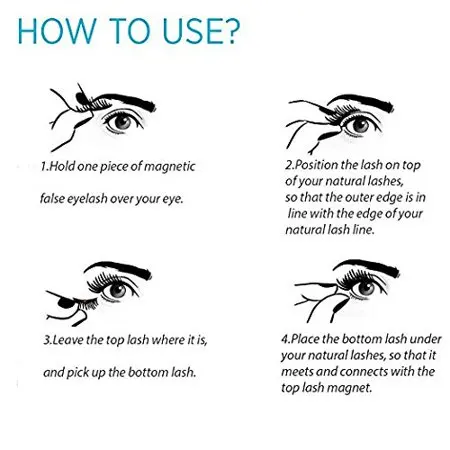 HOW TO USE?

1.Hold one piece of magnetic

false eyelash over your eye.

2.Position the lash on top of your natural lashes, so that the outer edge is in line with the edge of your natural lash line.

3.Leave the top lash where it is,

and pick up the bottom lash.

4.Place the bottom lash under your natural lashes, so that it meets and connects with the top lash magnet.