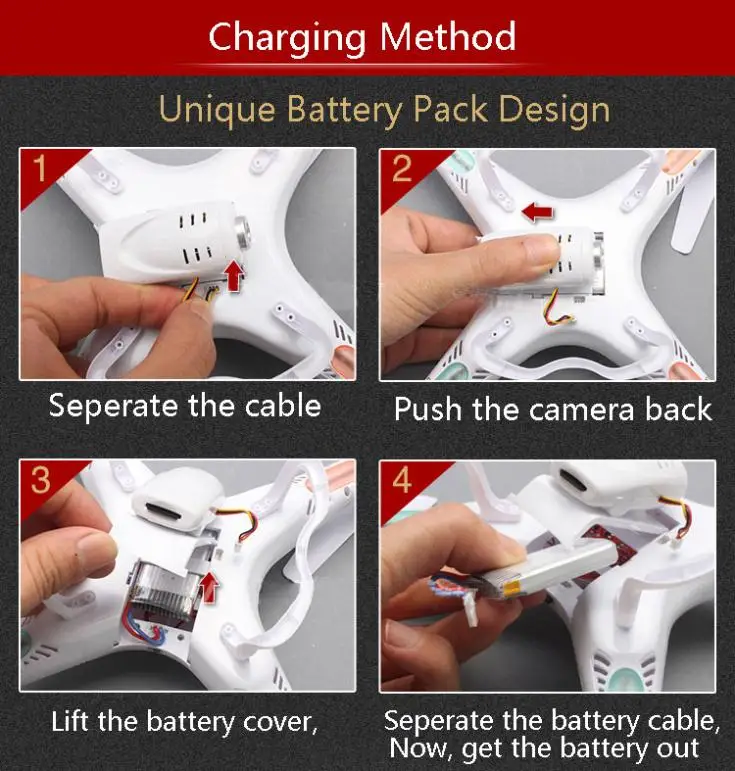 Charging Method

Unique Battery Pack Design

1

Seperate the cable

2

Push the camera back

3

Lift the battery cover,

4

Seperate the battery cable, Now, get the battery out