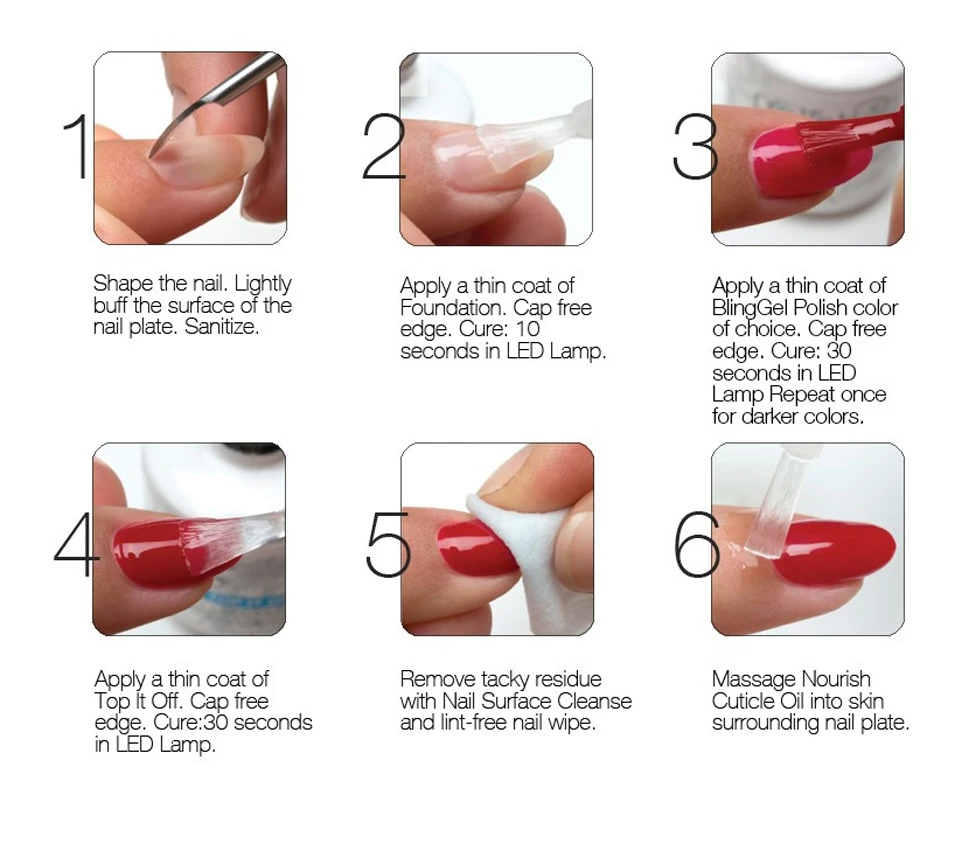 1

Shape the nail. Lightly buff the surface of the nail plate. Sanitize.

2

Apply a thin coat of Foundation. Cap free edge. Cure: 10 seconds in LED Lamp.

3

Apply a thin coat of BlingGel Polish color of choice. Cap free edge. Cure: 30 seconds in LED Lamp Repeat once for darker colors.

4

Apply a thin coat of Top It Off. Cap free edge. Cure:30 seconds in LED Lamp.

5

Remove tacky residue with Nail Surface Cleanse and lint-free nail wipe.

6

Massage Nourish Cuticle Oil into skin surrounding nail plate.