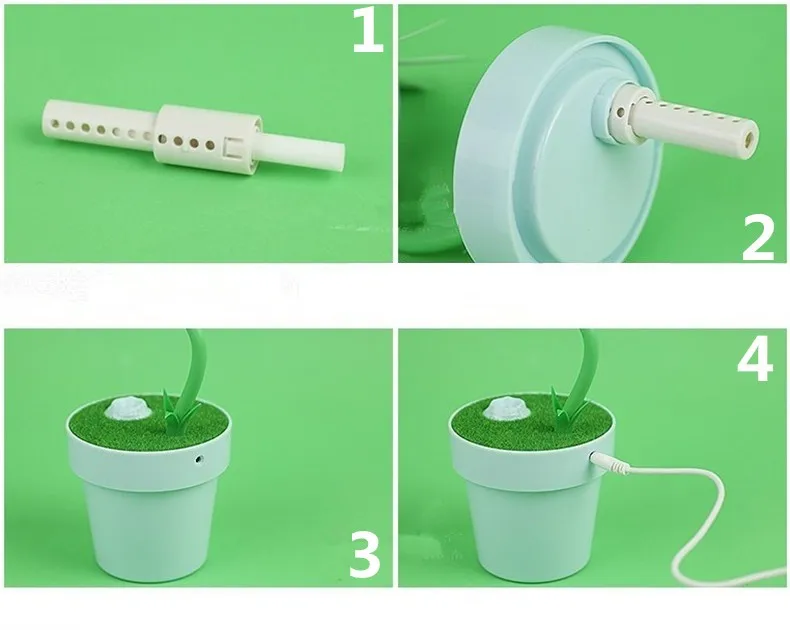 1

2

3

4