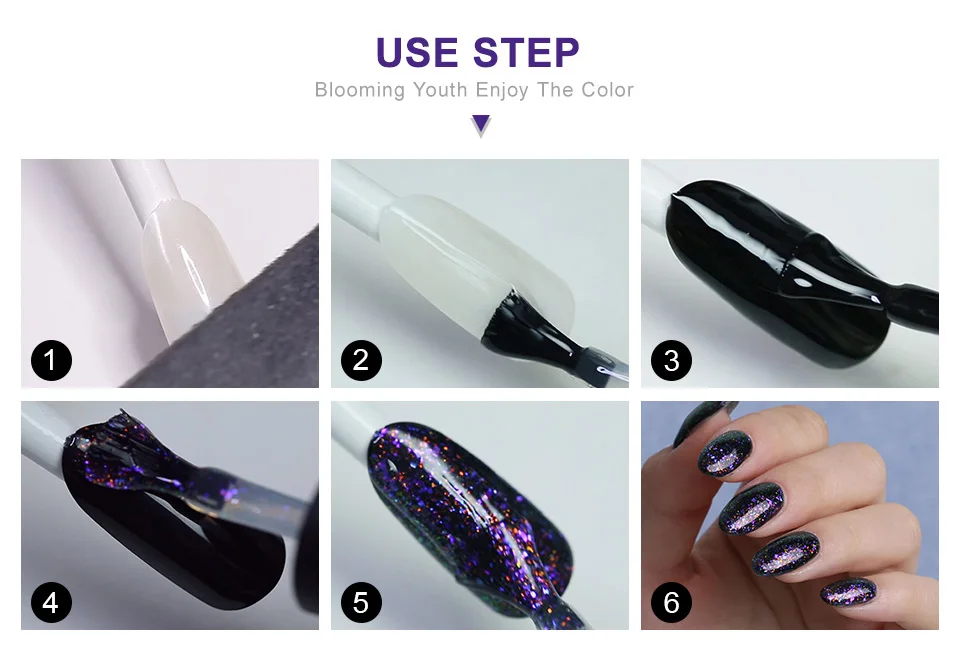 USE STEP

Blooming Youth Enjoy The Color

1

2

3

4

5

6