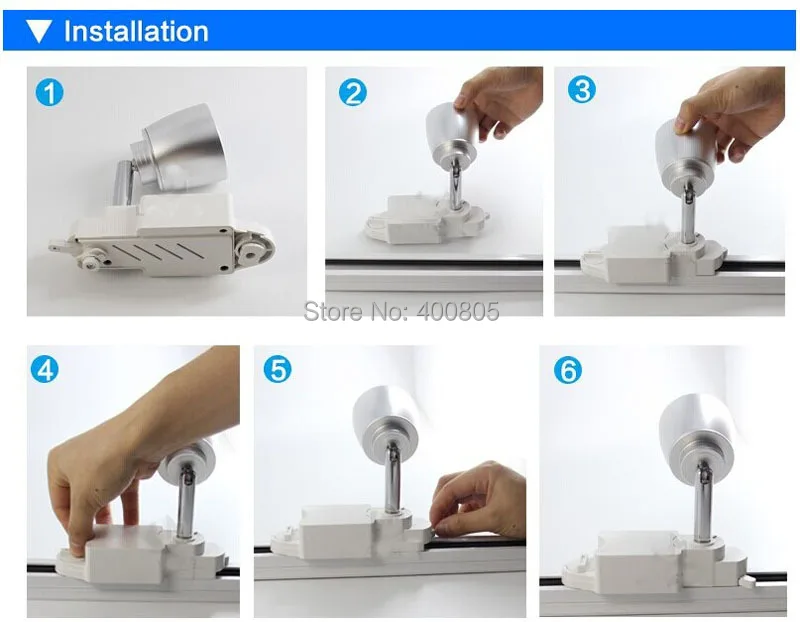 Installation

1

2

3

Store No: 400805

4

5

6