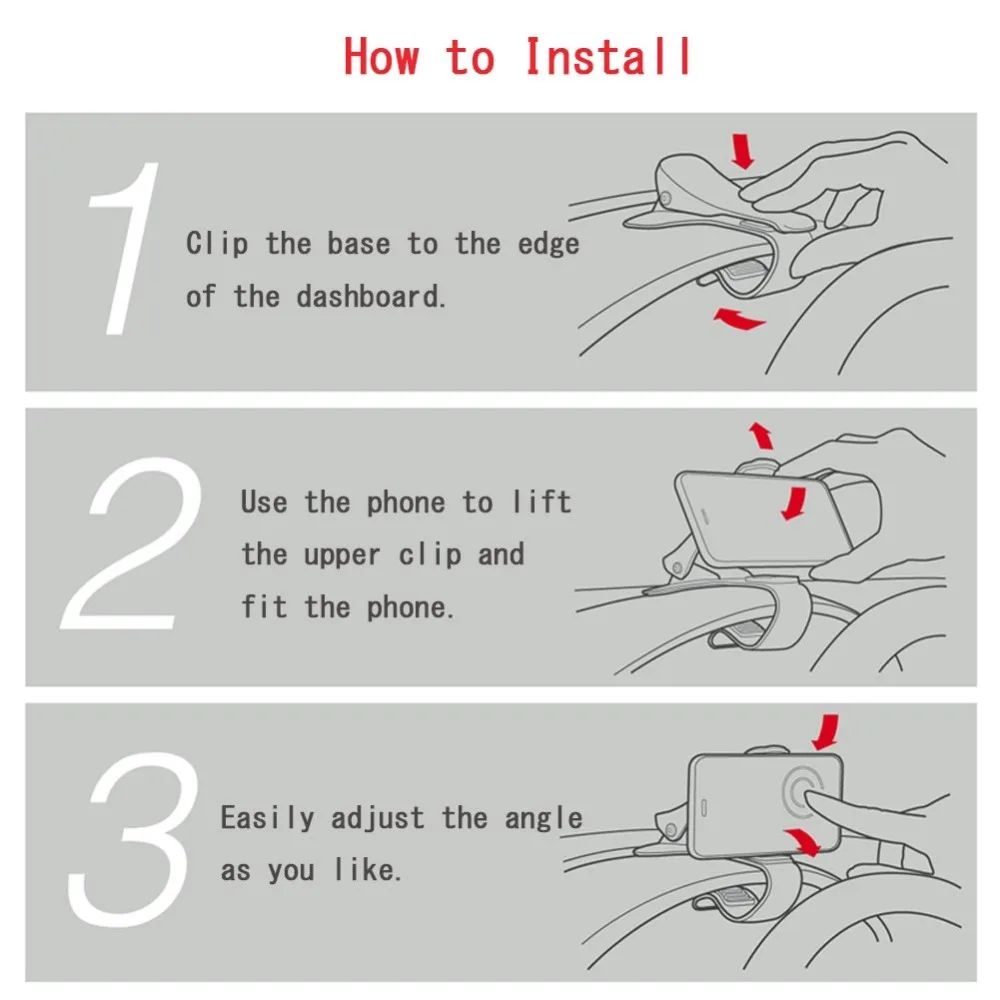 How to Install

1

Clip the base to the edge of the dashboard.

2

Use the phone to lift the upper clip and fit the phone.

3

Easily adjust the angle as you like.