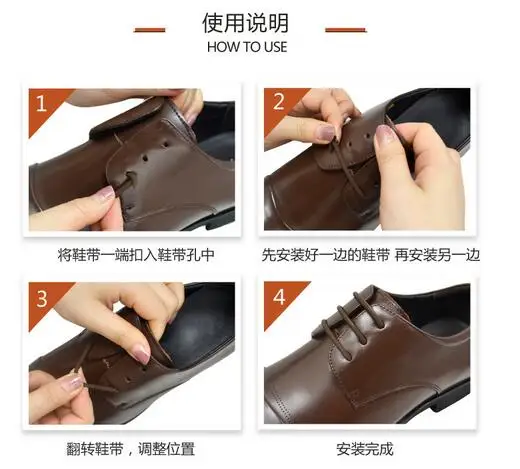 使用说明
HOW TO USE

1

将鞋带一端扣入鞋带孔中

2

先安装好一边的鞋带 再安装另一边

3

翻转鞋带，调整位置

4

安装完成