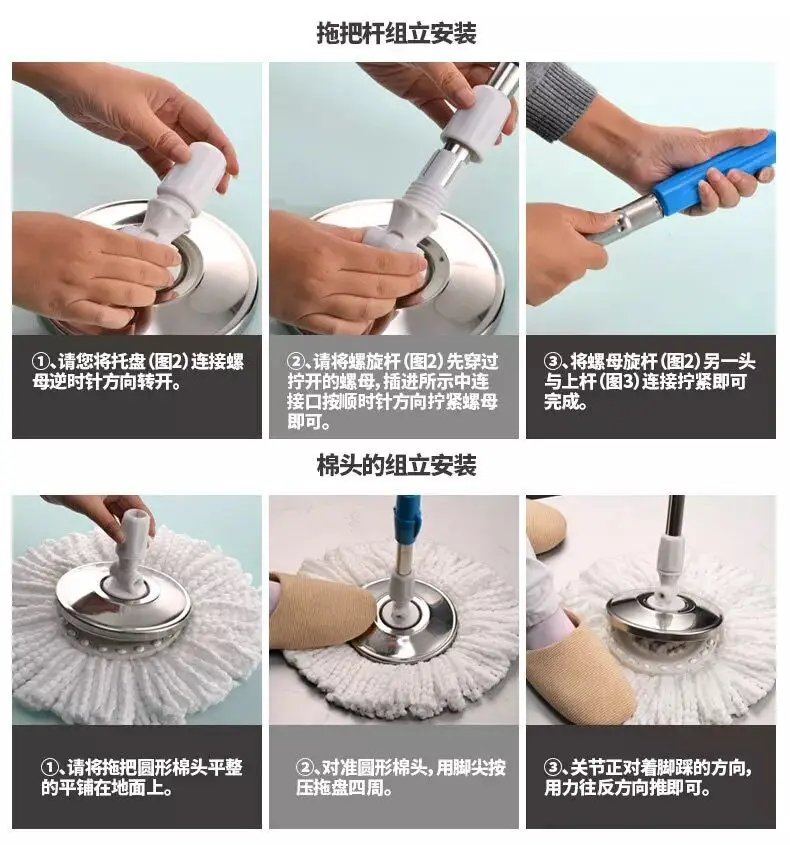 拖把杆组立安装

①、请您将托盘(图2)连接螺母逆时针方向转开。

②、请将螺旋杆(图2)先穿过拧开的螺母,插进所示中连接口按顺时针方向拧紧螺母即可。

③、将螺母旋杆(图2)另一头与上杆(图3)连接拧紧即可完成。

棉头的组立安装

①、请将拖把圆形棉头平整的平铺在地面上。

②、对准圆形棉头,用脚尖按压拖盘四周。

③、关节正对着脚踩的方向,用力往反方向推即可。