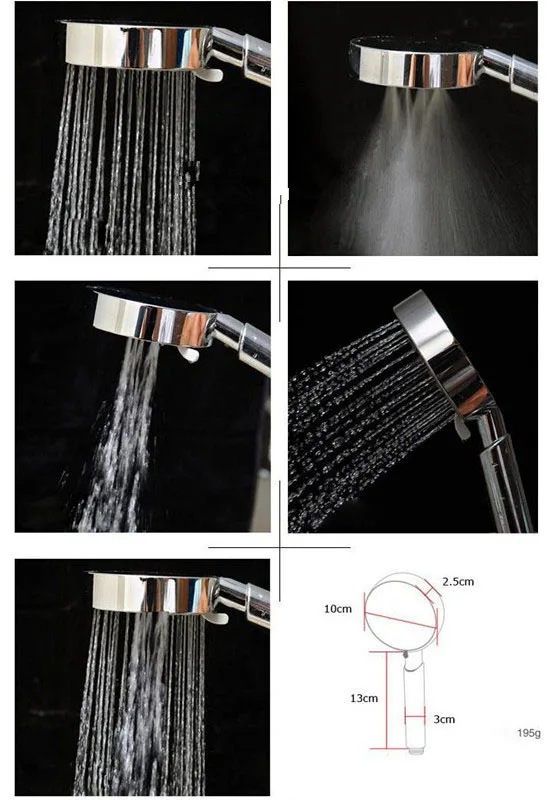 2.5cm
10cm
13cm
3cm
195g