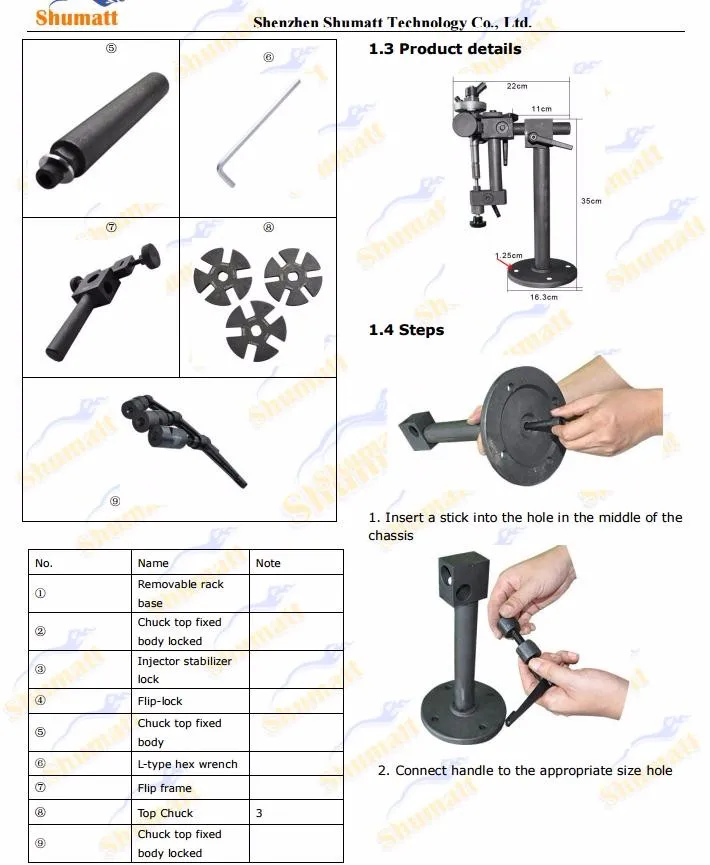 Shumatt

Shenzhen Shumatt Technology Co., Ltd.

⑤

⑥

⑦

⑧

⑨

| No. | Name | Note |
|---|---|---|
| ① | Removable rack base | |
| ② | Chuck top fixed body locked | |
| ③ | Injector stabilizer lock | |
| ④ | Flip-lock | |
| ⑤ | Chuck top fixed body | |
| ⑥ | L-type hex wrench | |
| ⑦ | Flip frame | |
| ⑧ | Top Chuck | 3 |
| ⑨ | Chuck top fixed body locked | |

1.3 Product details

22cm

11cm

35cm

1.25cm

16.3cm

1.4 Steps

1. Insert a stick into the hole in the middle of the chassis

2. Connect handle to the appropriate size hole