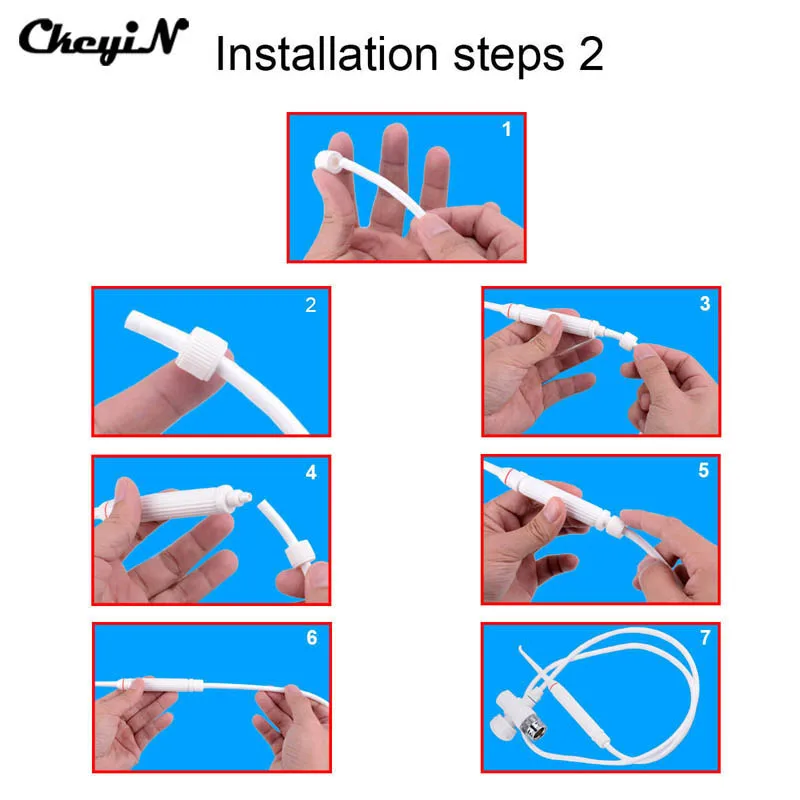 CkeyiN Installation steps 2

1

2

3

4

5

6

7