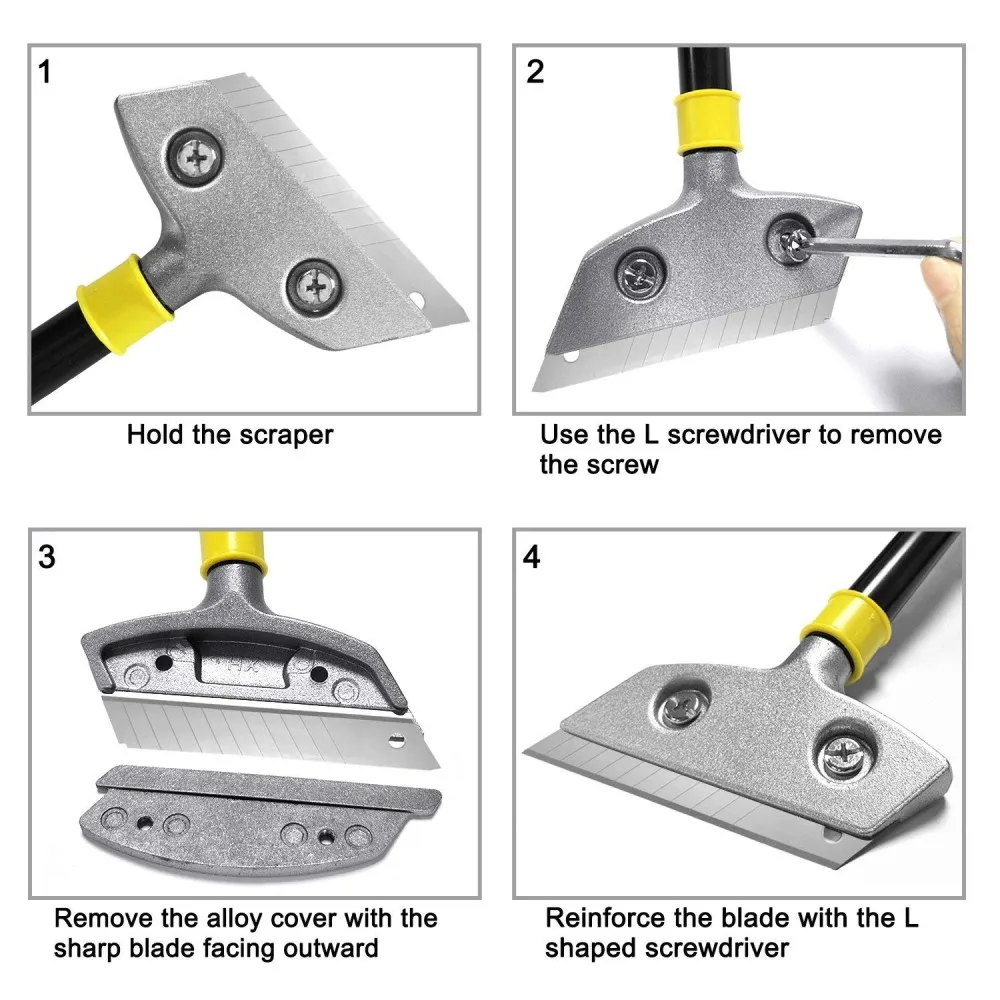 1

Hold the scraper

2

Use the L screwdriver to remove the screw

3

Remove the alloy cover with the sharp blade facing outward

4

Reinforce the blade with the L shaped screwdriver