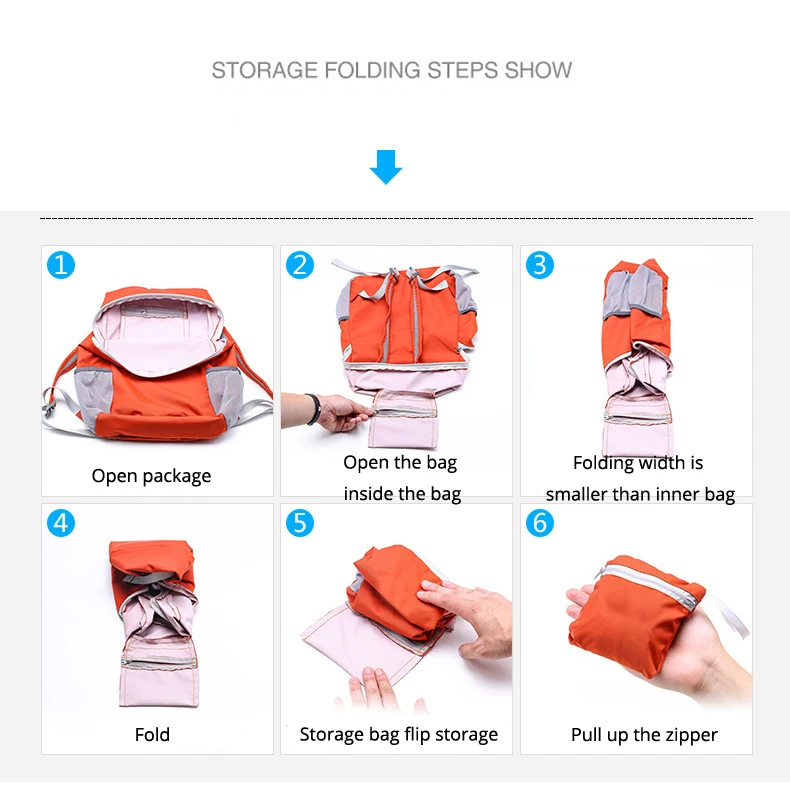 STORAGE FOLDING STEPS SHOW

1
Open package

2
Open the bag inside the bag

3
Folding width is smaller than inner bag

4
Fold

5
Storage bag flip storage

6
Pull up the zipper