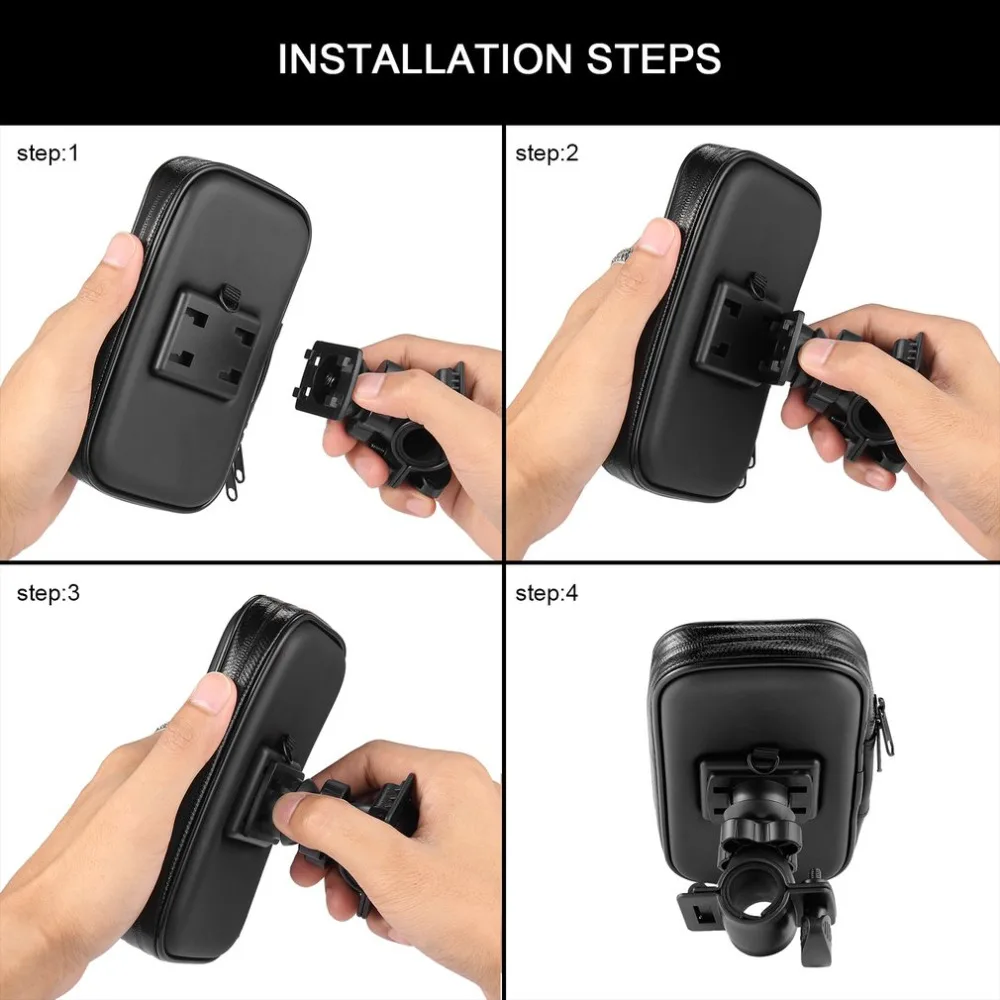 INSTALLATION STEPS

step:1

step:2

step:3

step:4