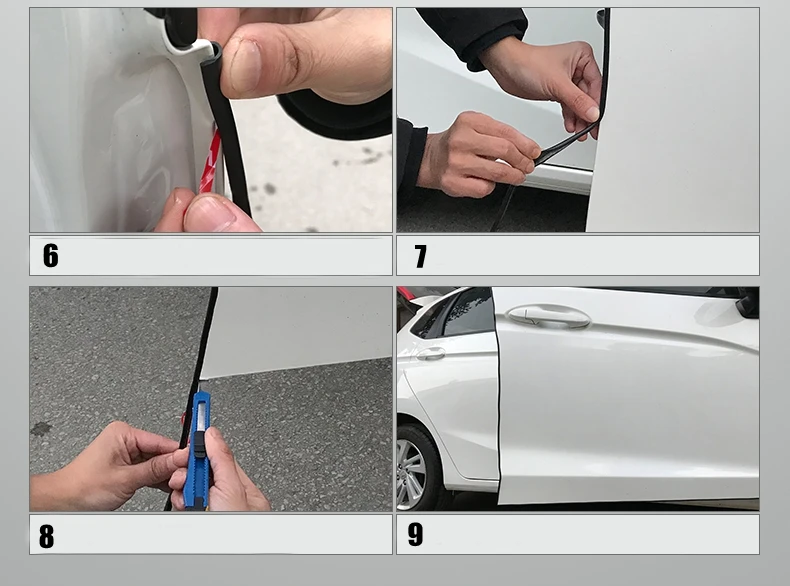 6

7

8

9