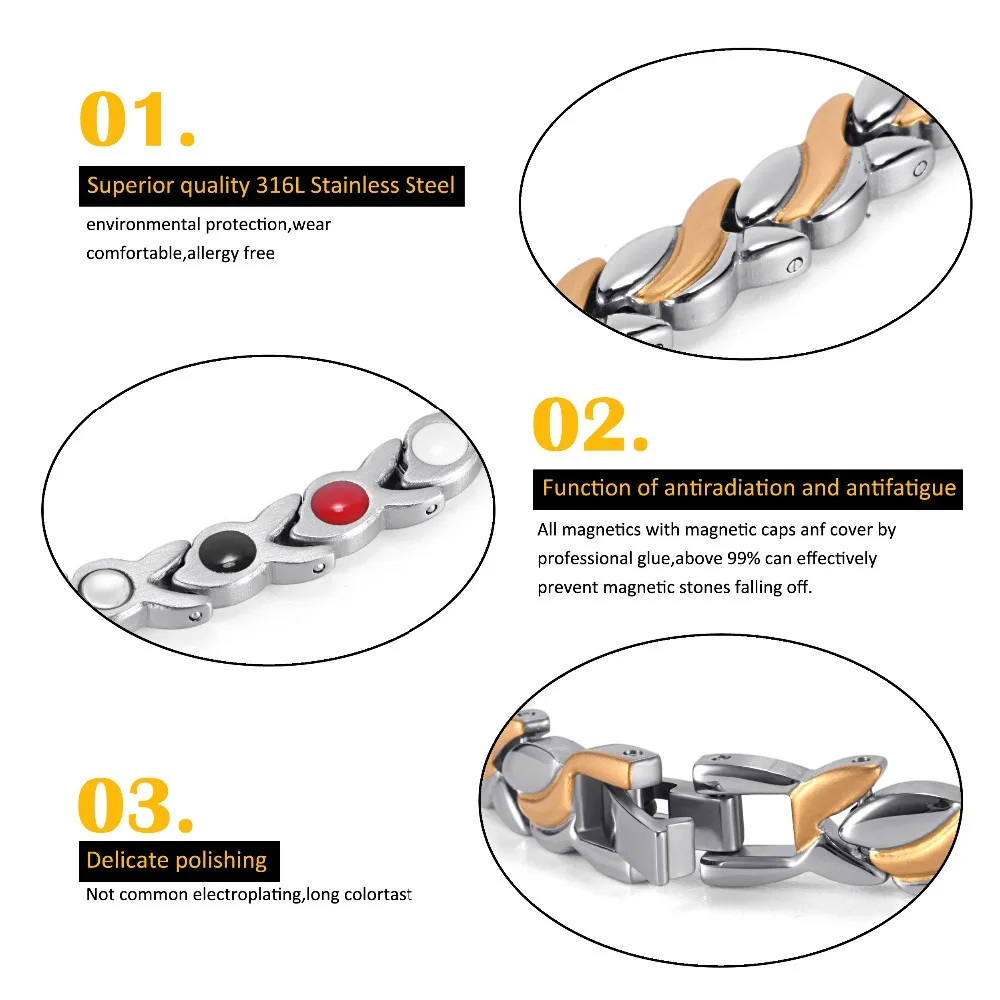 01.

Superior quality 316L Stainless Steel

environmental protection,wear comfortable,allergy free

02.

Function of antiradiation and antifatigue

All magnetics with magnetic caps anf cover by professional glue,above 99% can effectively prevent magnetic stones falling off.

03.

Delicate polishing

Not common electroplating,long colortast