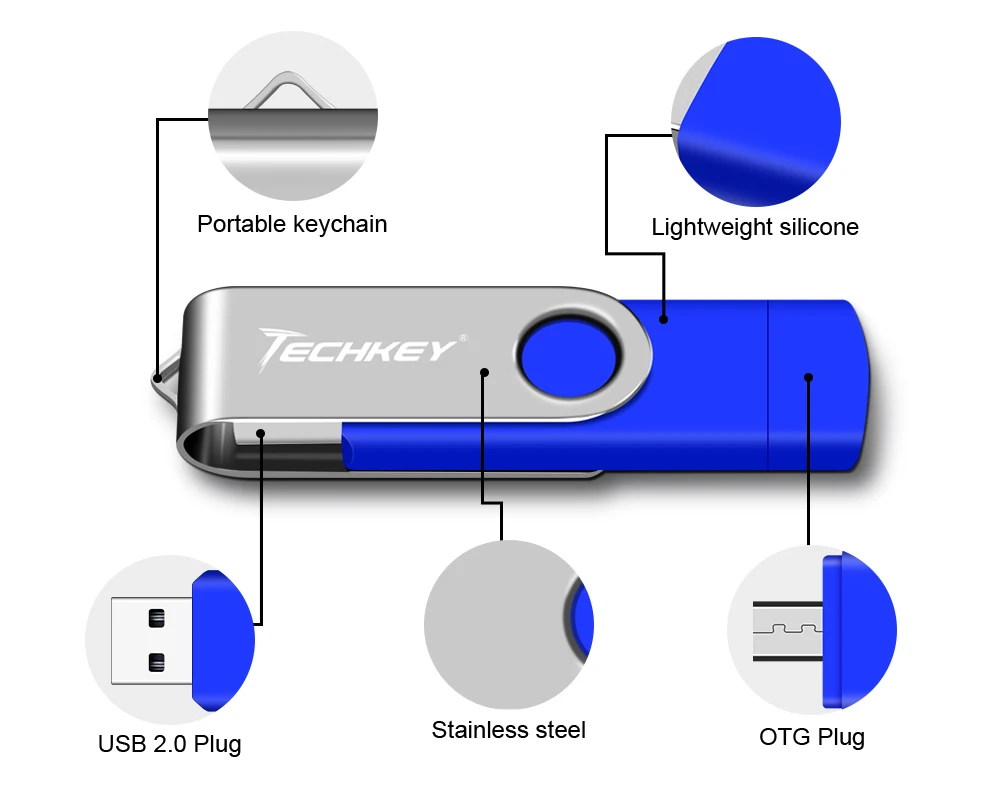 Portable keychain

Lightweight silicone

TECHKEY®

USB 2.0 Plug

Stainless steel

OTG Plug