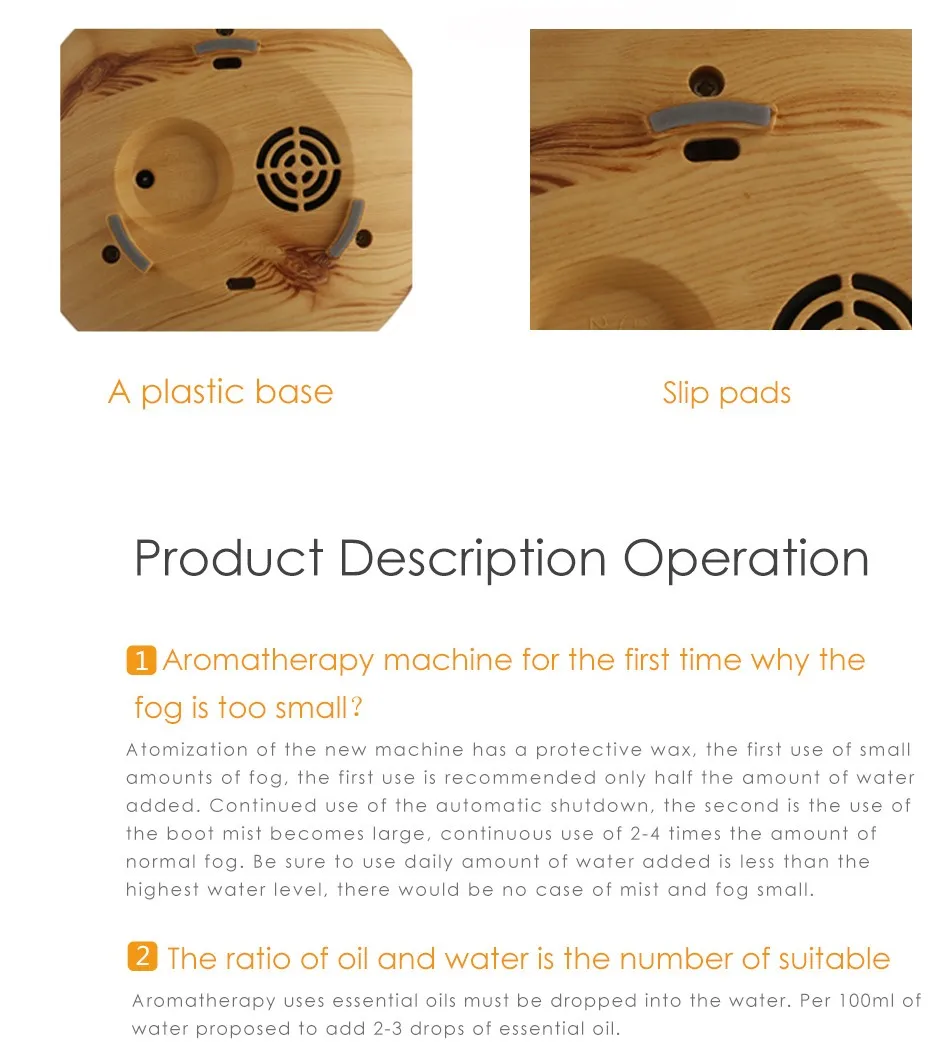 A plastic base

Slip pads

Product Description Operation

1 Aromatherapy machine for the first time why the fog is too small?

Atomization of the new machine has a protective wax, the first use of small amounts of fog, the first use is recommended only half the amount of water added. Continued use of the automatic shutdown, the second is the use of the boot mist becomes large, continuous use of 2-4 times the amount of normal fog. Be sure to use daily amount of water added is less than the highest water level, there would be no case of mist and fog small.

2 The ratio of oil and water is the number of suitable

Aromatherapy uses essential oils must be dropped into the water. Per 100ml of water proposed to add 2-3 drops of essential oil.