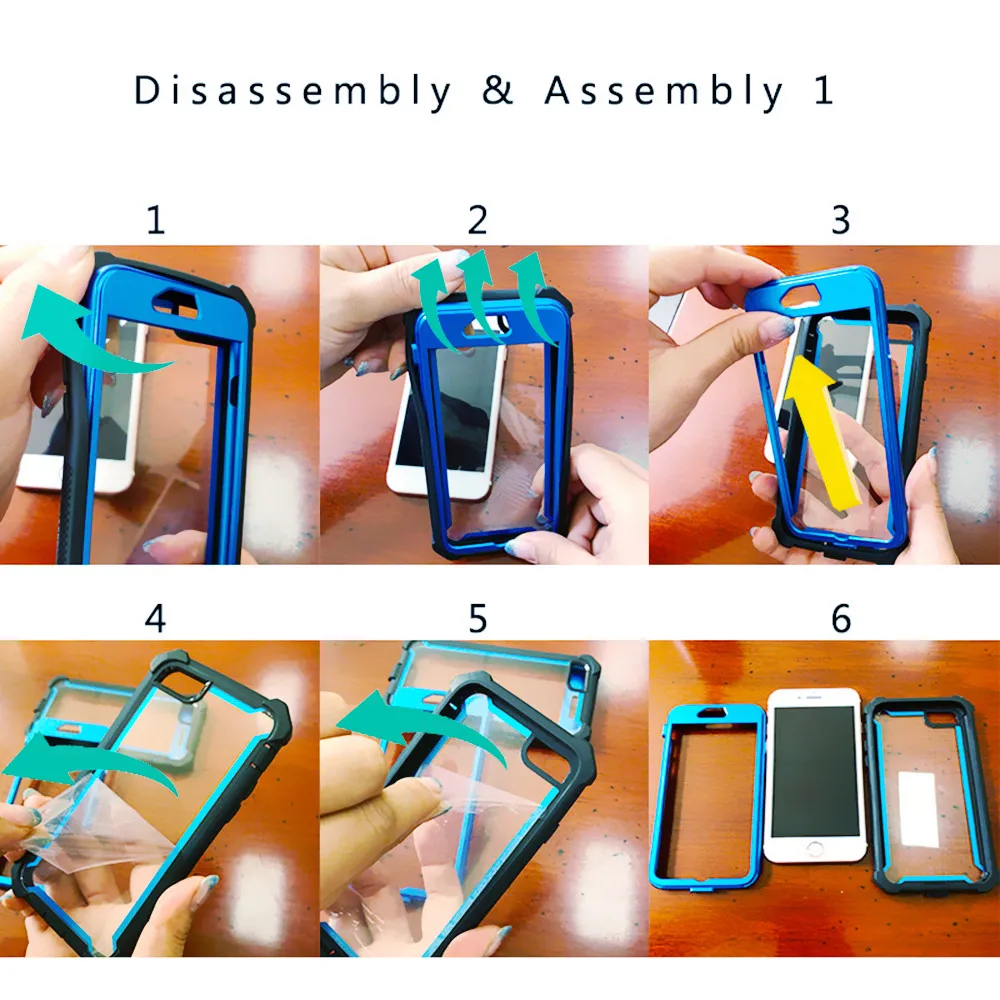 Disassembly & Assembly 1

1

2

3

4

5

6