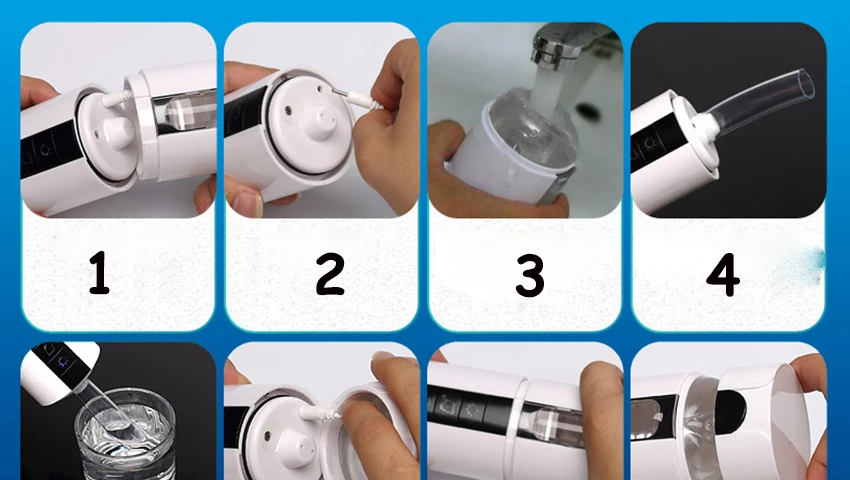 1

2

3

4