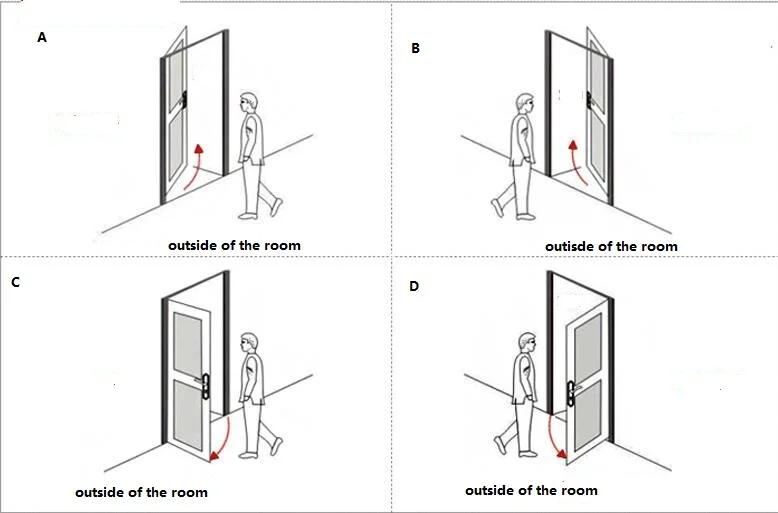 A

outside of the room

B

outisde of the room

C

outside of the room

D

outside of the room