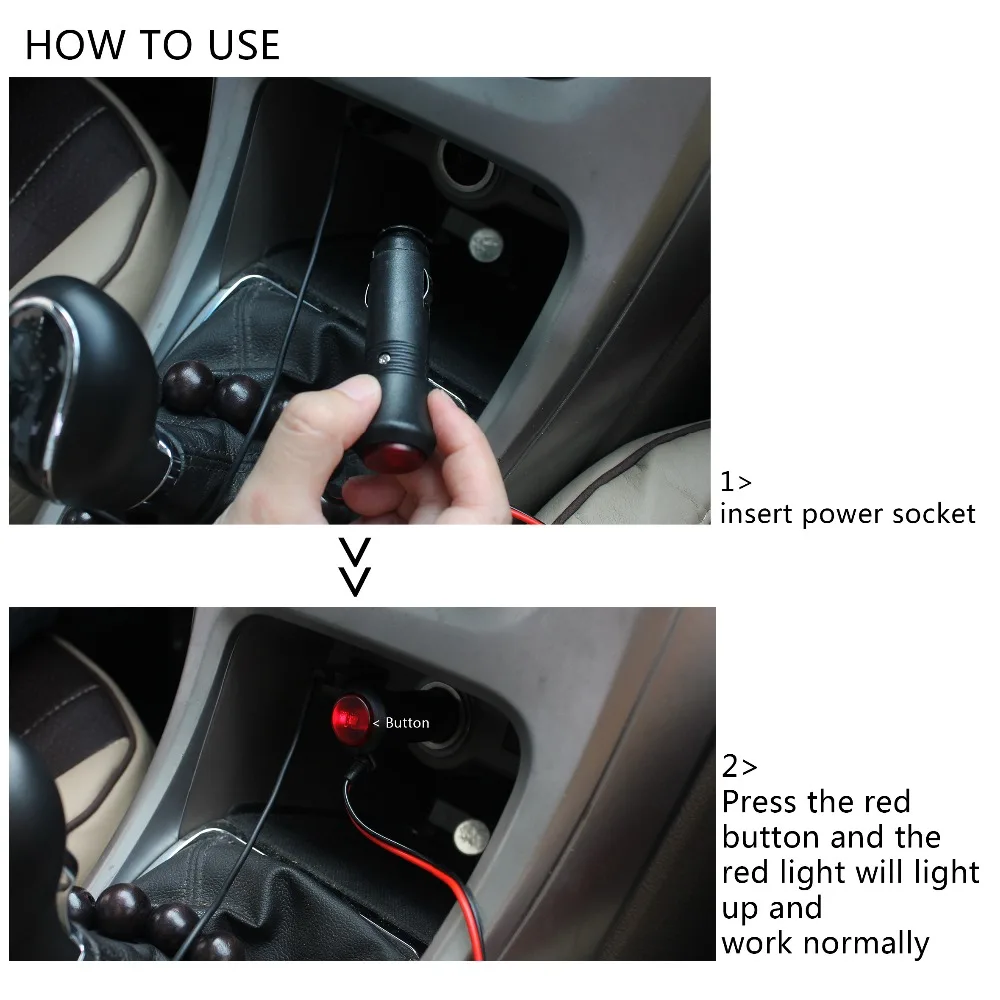 HOW TO USE

1>
insert power socket

< Button

2>
Press the red button and the red light will light up and work normally