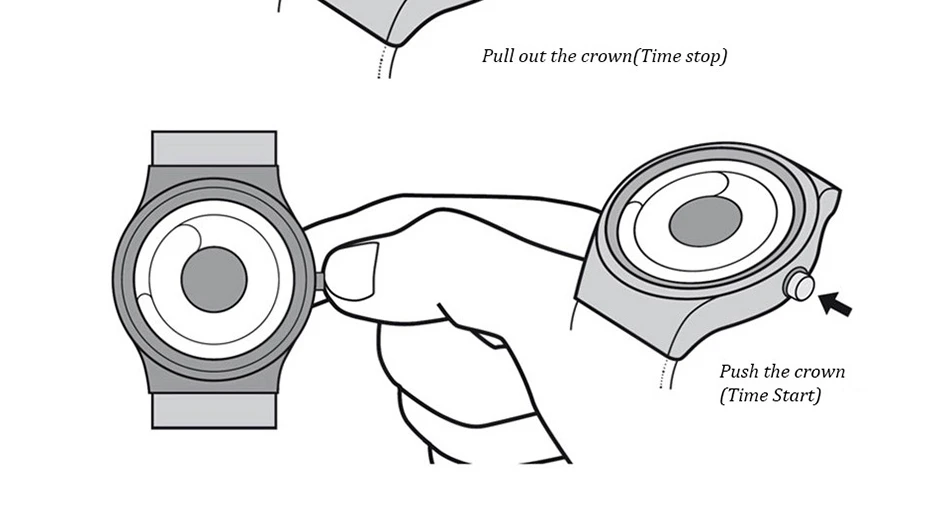 Pull out the crown(Time stop)

Push the crown
(Time Start)