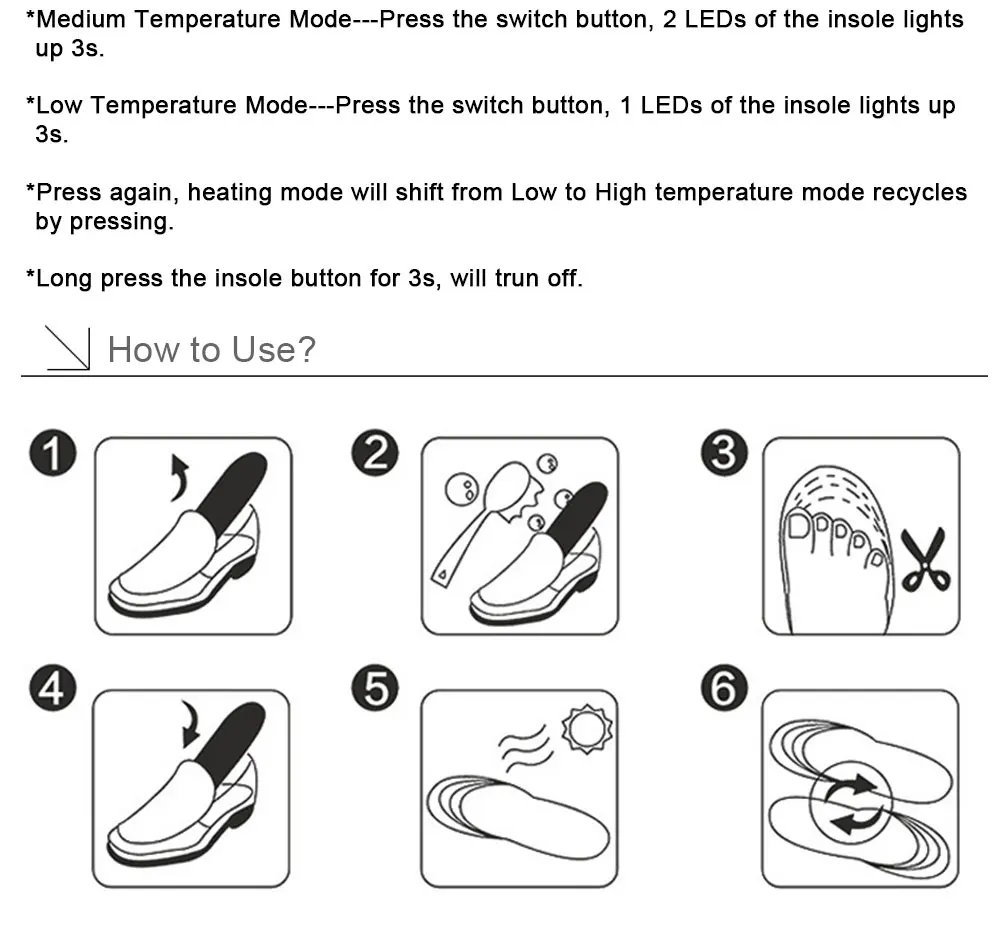 *Medium Temperature Mode---Press the switch button, 2 LEDs of the insole lights up 3s.

*Low Temperature Mode---Press the switch button, 1 LEDs of the insole lights up 3s.

*Press again, heating mode will shift from Low to High temperature mode recycles by pressing.

*Long press the insole button for 3s, will trun off.

How to Use?

1

2

3

4

5

6