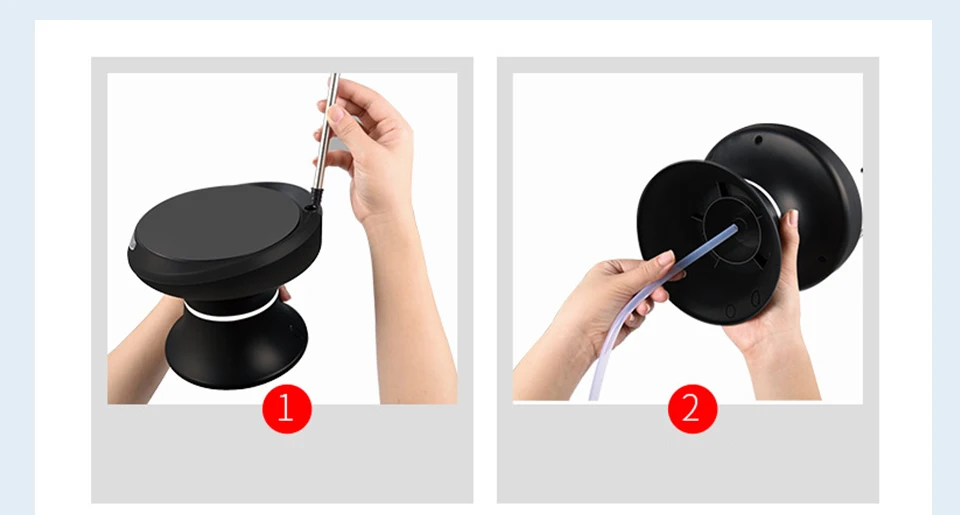 1

2