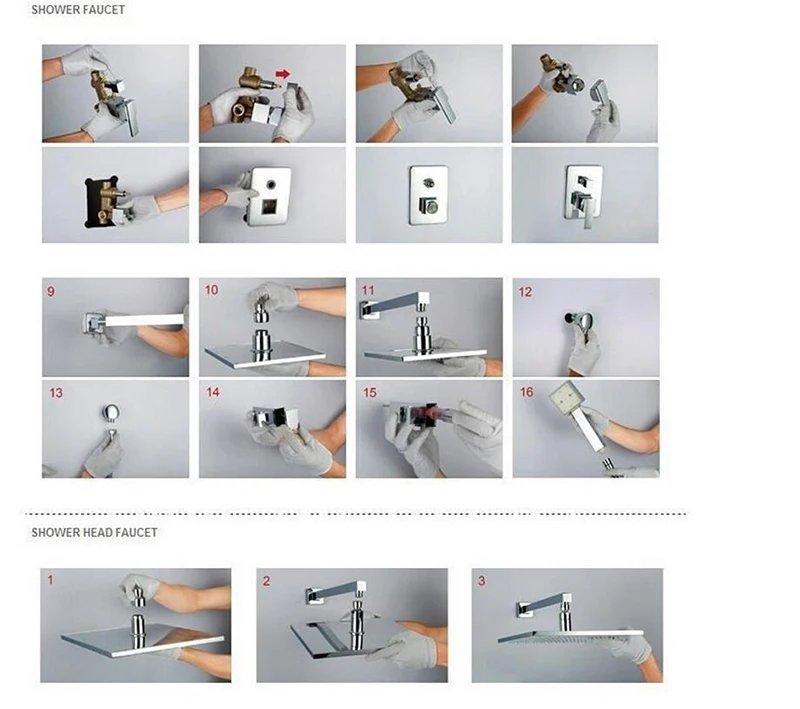 SHOWER FAUCET

9
10
11
12
13
14
15
16

SHOWER HEAD FAUCET

1
2
3