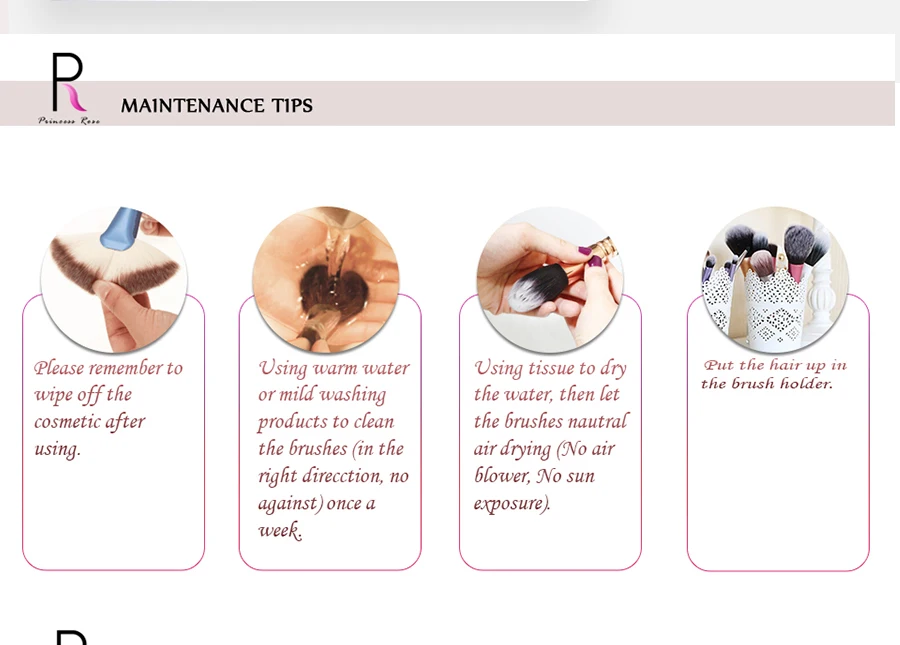 PR
Princess Rose

MAINTENANCE TIPS

Please remember to wipe off the cosmetic after using.

Using warm water or mild washing products to clean the brushes (in the right direcction, no against) once a week.

Using tissue to dry the water, then let the brushes nautral air drying (No air blower, No sun exposure).

Put the hair up in the brush holder.