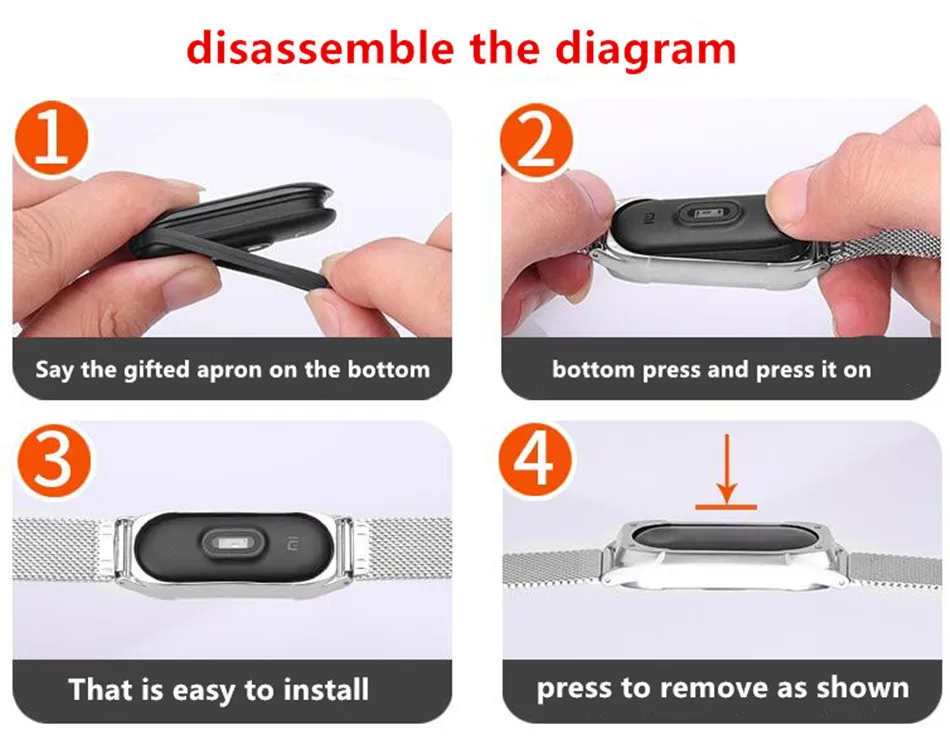 disassemble the diagram

1

Say the gifted apron on the bottom

2

bottom press and press it on

3

That is easy to install

4

press to remove as shown