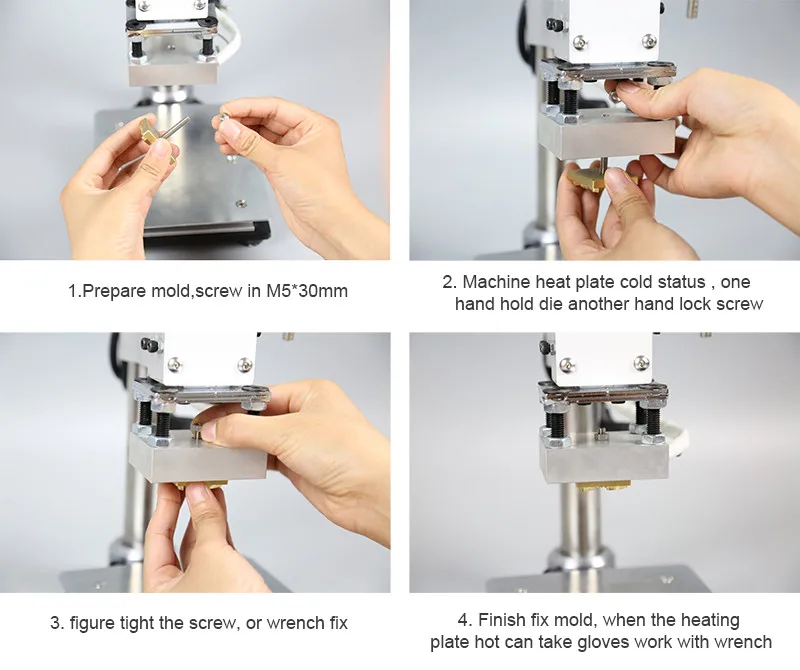 1.Prepare mold,screw in M5*30mm

2. Machine heat plate cold status , one hand hold die another hand lock screw

3. figure tight the screw, or wrench fix

4. Finish fix mold, when the heating plate hot can take gloves work with wrench