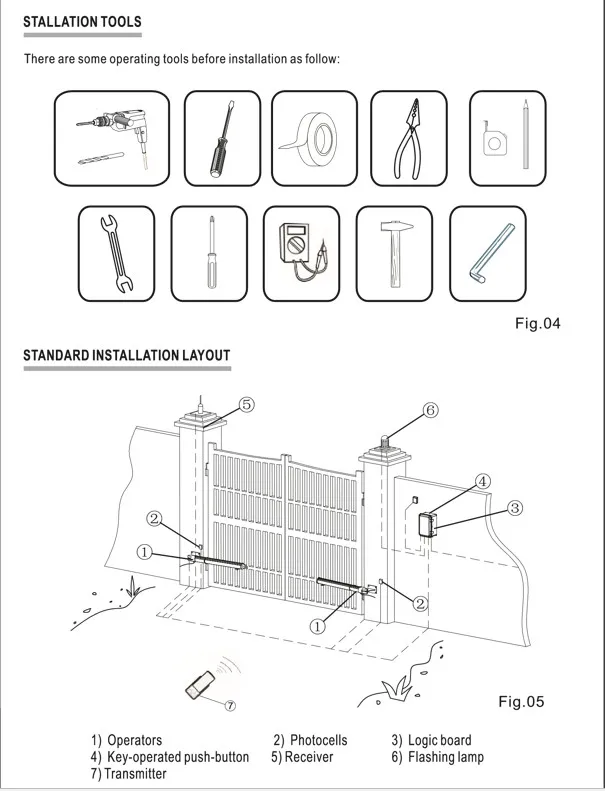 STALLATION TOOLS

There are some operating tools before installation as follow:

Fig.04

STANDARD INSTALLATION LAYOUT

5
6
4
3
2
1
1
2
7

Fig.05

1) Operators
2) Photocells
3) Logic board
4) Key-operated push-button
5) Receiver
6) Flashing lamp
7) Transmitter