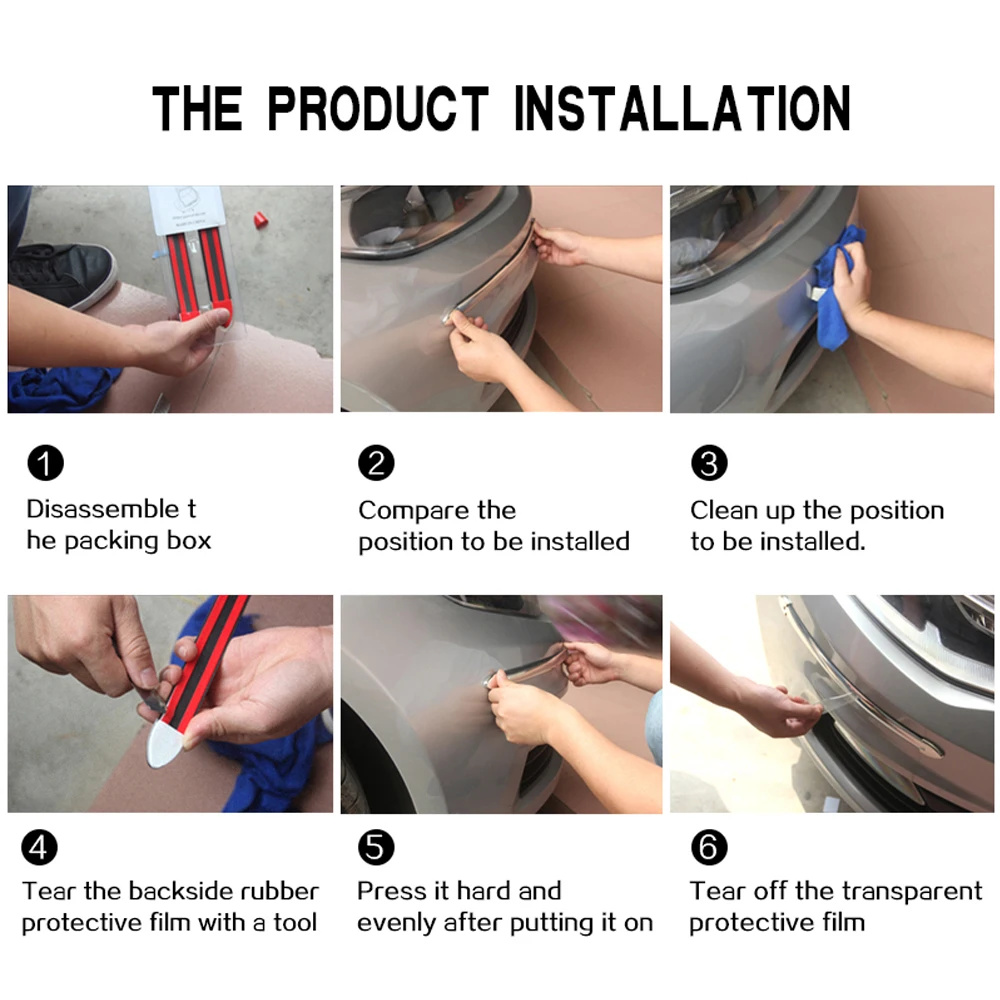 THE PRODUCT INSTALLATION

1

Disassemble t he packing box

2

Compare the position to be installed

3

Clean up the position to be installed.

4

Tear the backside rubber protective film with a tool

5

Press it hard and evenly after putting it on

6

Tear off the transparent protective film