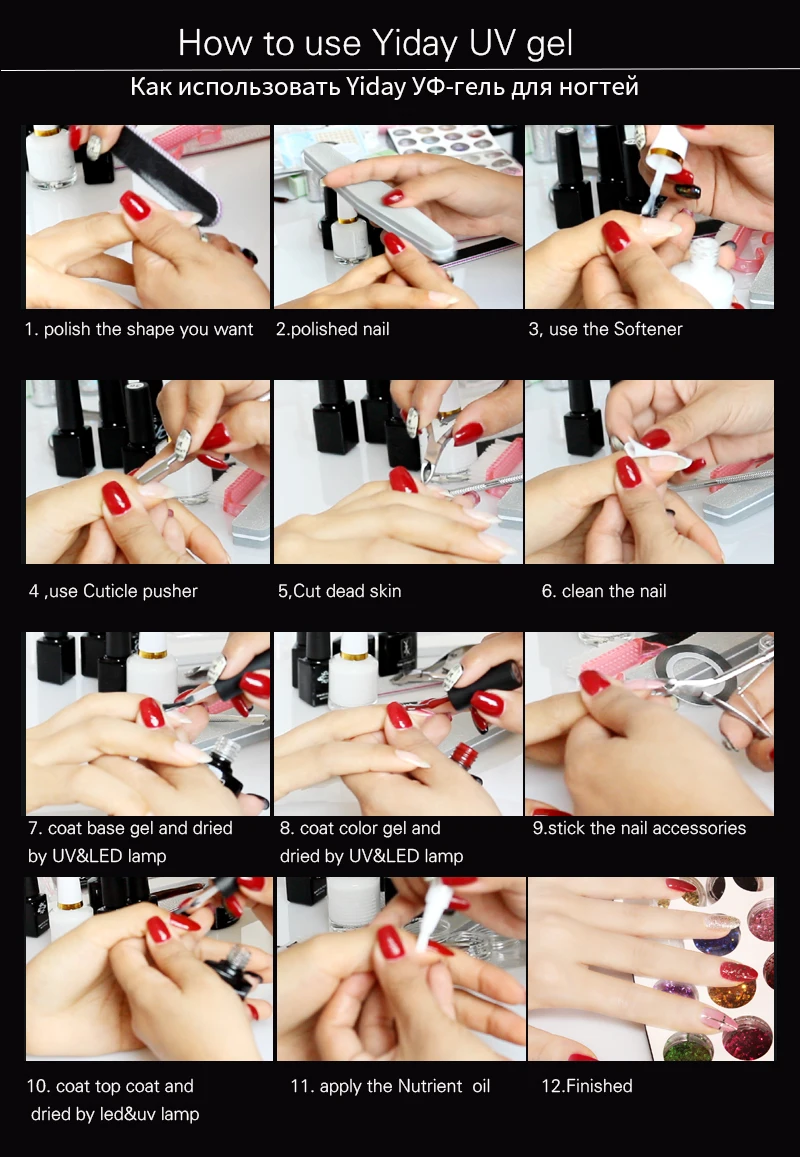 How to use Yiday UV gel

Как использовать Yiday УФ-гель для ногтей

1. polish the shape you want

2.polished nail

3, use the Softener

4 ,use Cuticle pusher

5,Cut dead skin

6. clean the nail

7. coat base gel and dried by UV&LED lamp

8. coat color gel and dried by UV&LED lamp

9.stick the nail accessories

10. coat top coat and dried by led&uv lamp

11. apply the Nutrient oil

12.Finished