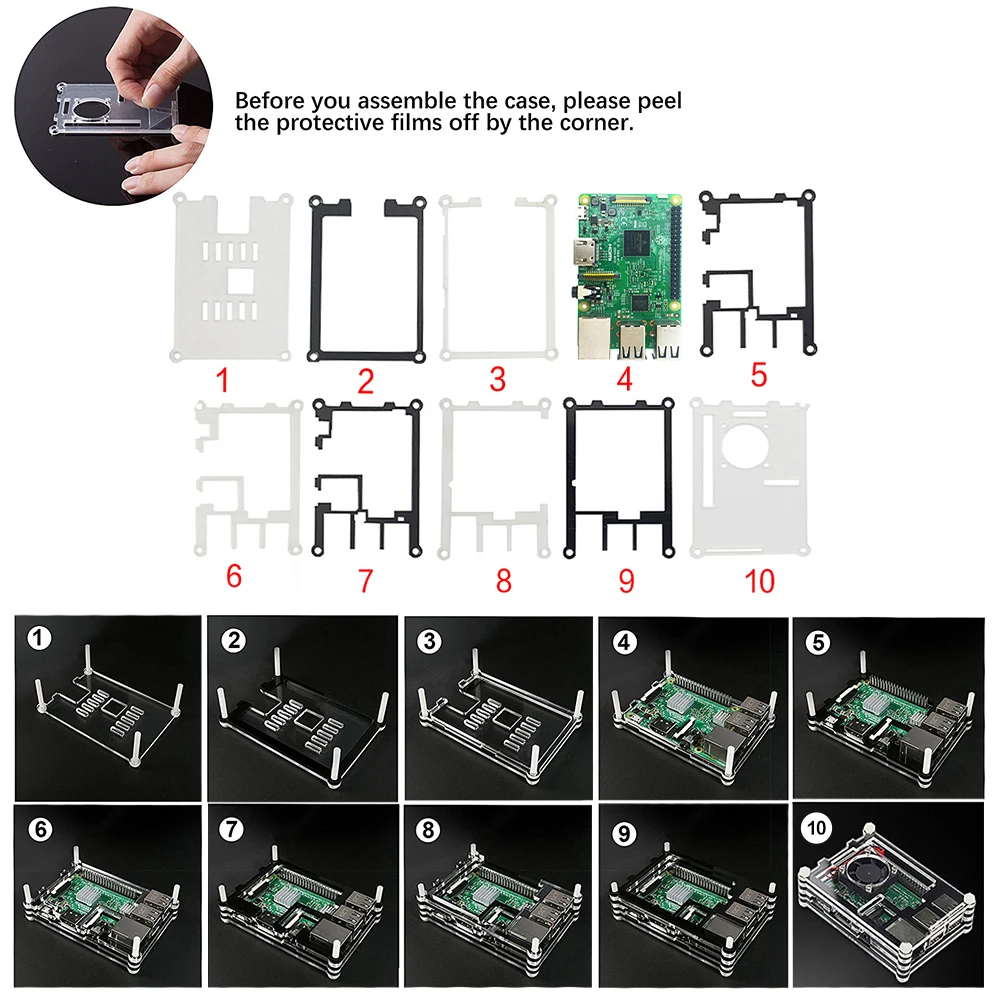 Before you assemble the case, please peel the protective films off by the corner.

1
2
3
4
5
6
7
8
9
10

1
2
3
4
5
6
7
8
9
10