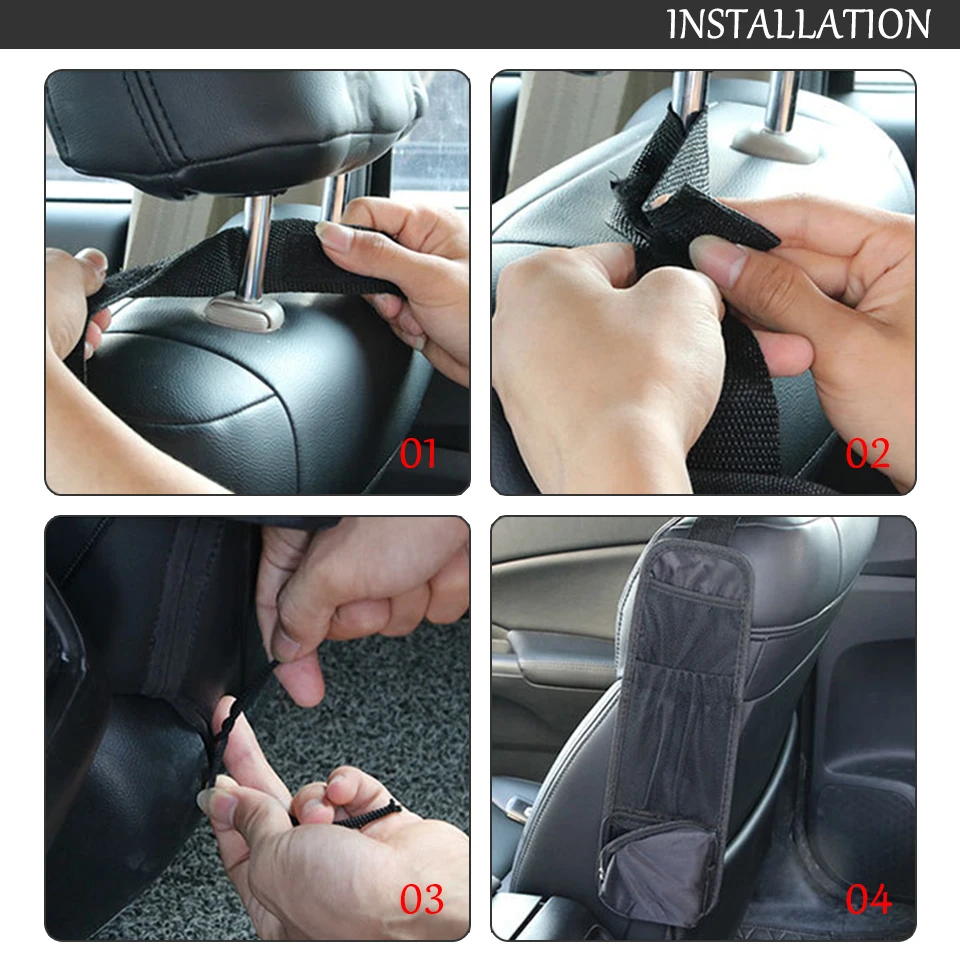 INSTALLATION

01

02

03

04