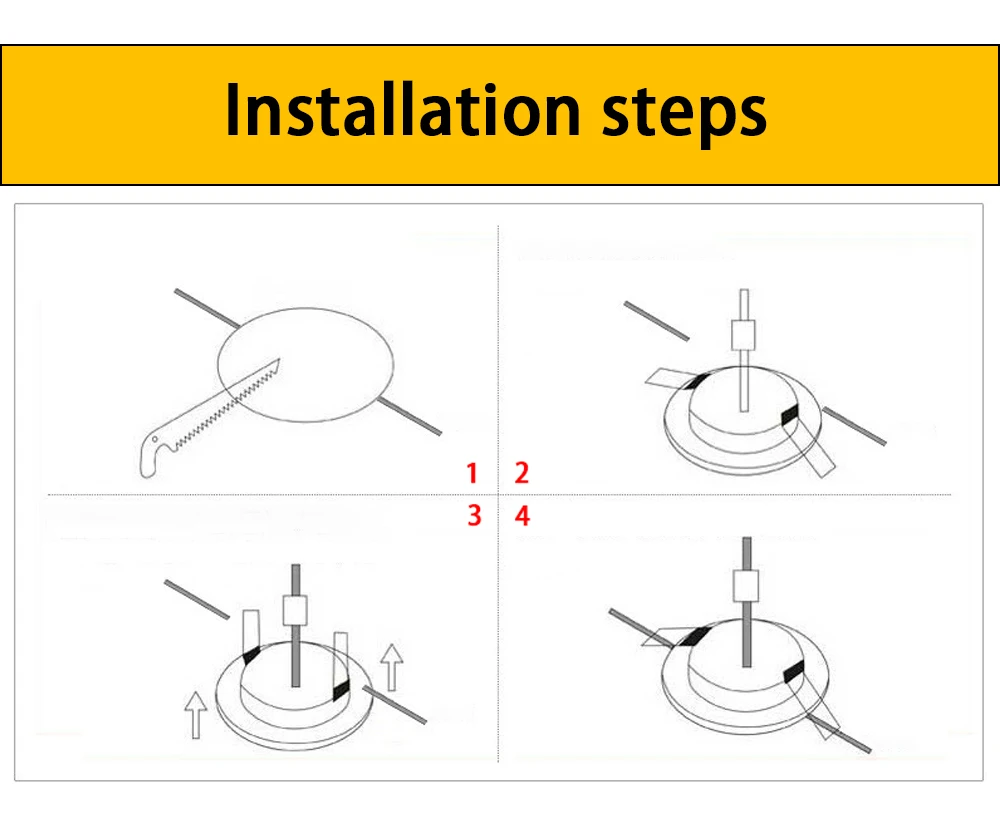 Installation steps

1 2
3 4