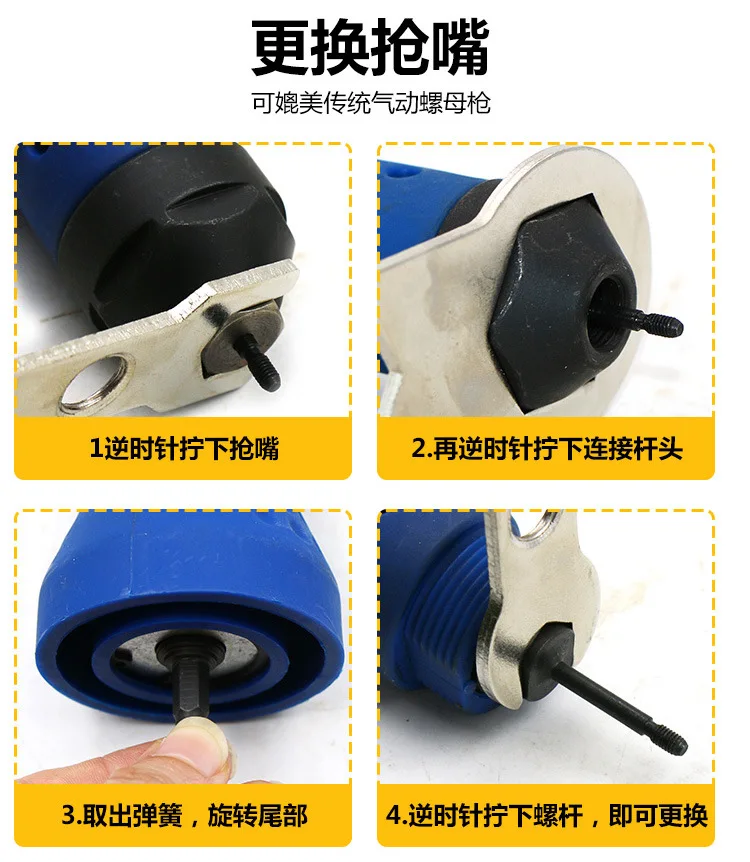 更换抢嘴

可媲美传统气动螺母枪

1逆时针拧下抢嘴

2.再逆时针拧下连接杆头

3.取出弹簧，旋转尾部

4.逆时针拧下螺杆，即可更换