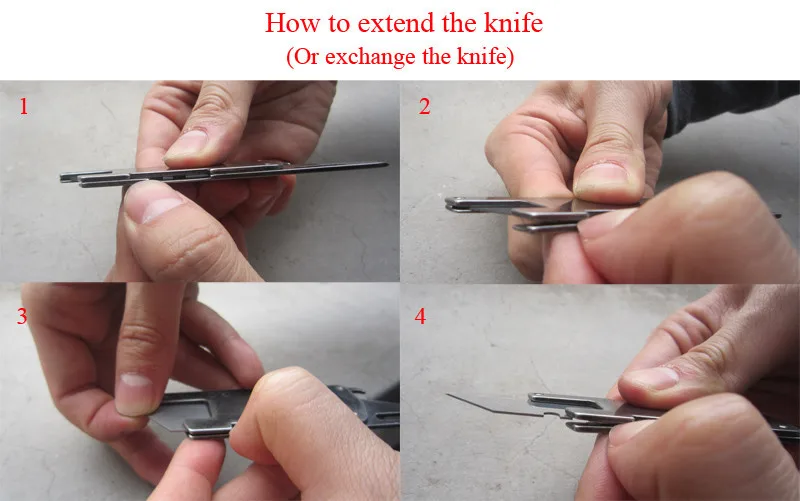 How to extend the knife
(Or exchange the knife)

1

2

3

4