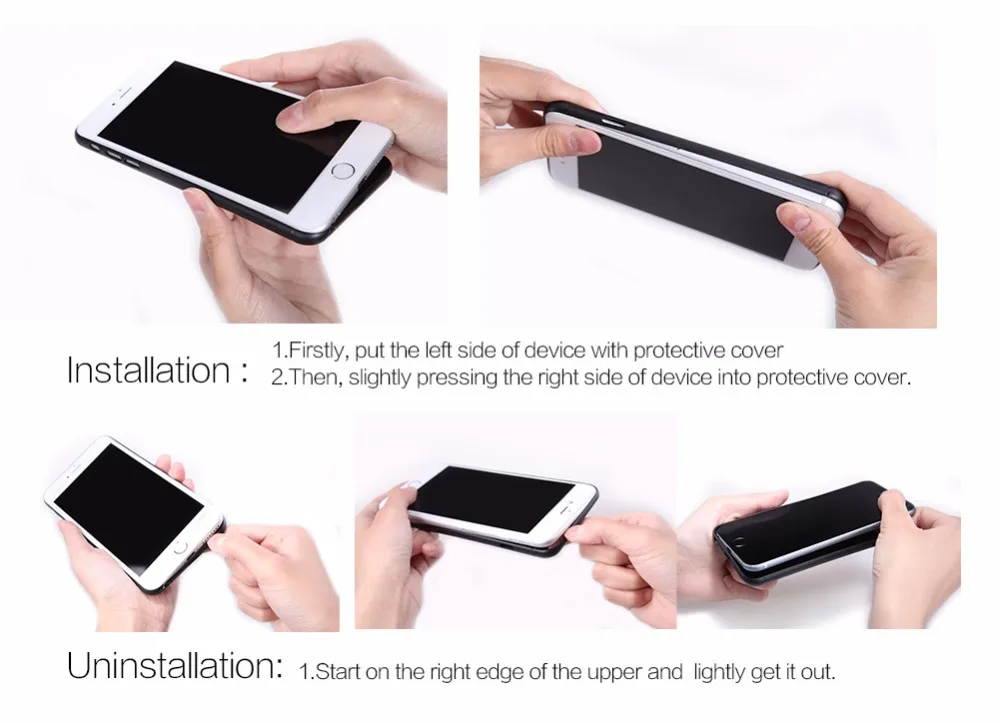 Installation :
1.Firstly, put the left side of device with protective cover
2.Then, slightly pressing the right side of device into protective cover.

Uninstallation: 1.Start on the right edge of the upper and lightly get it out.