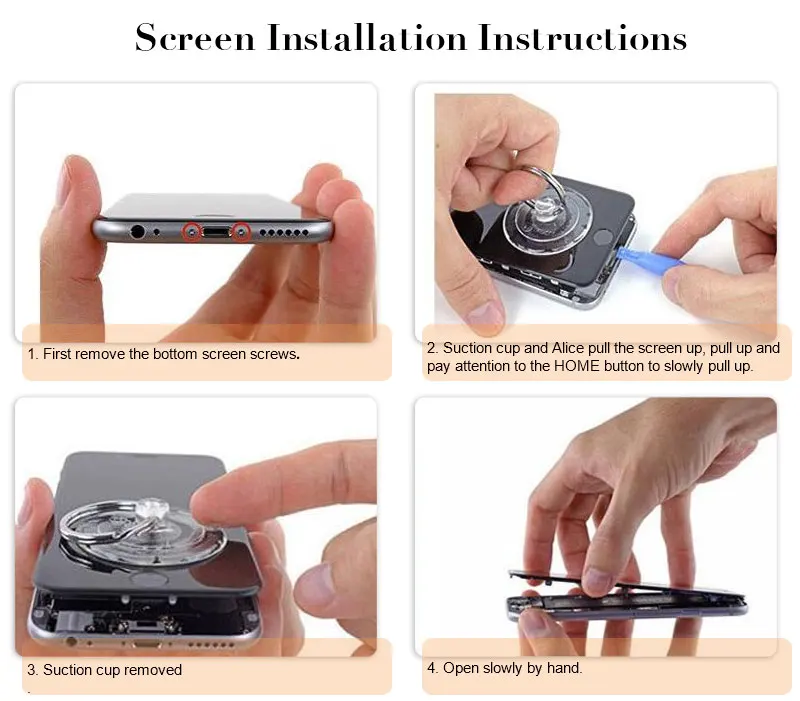 Screen Installation Instructions

1. First remove the bottom screen screws.

2. Suction cup and Alice pull the screen up, pull up and pay attention to the HOME button to slowly pull up.

3. Suction cup removed

4. Open slowly by hand.