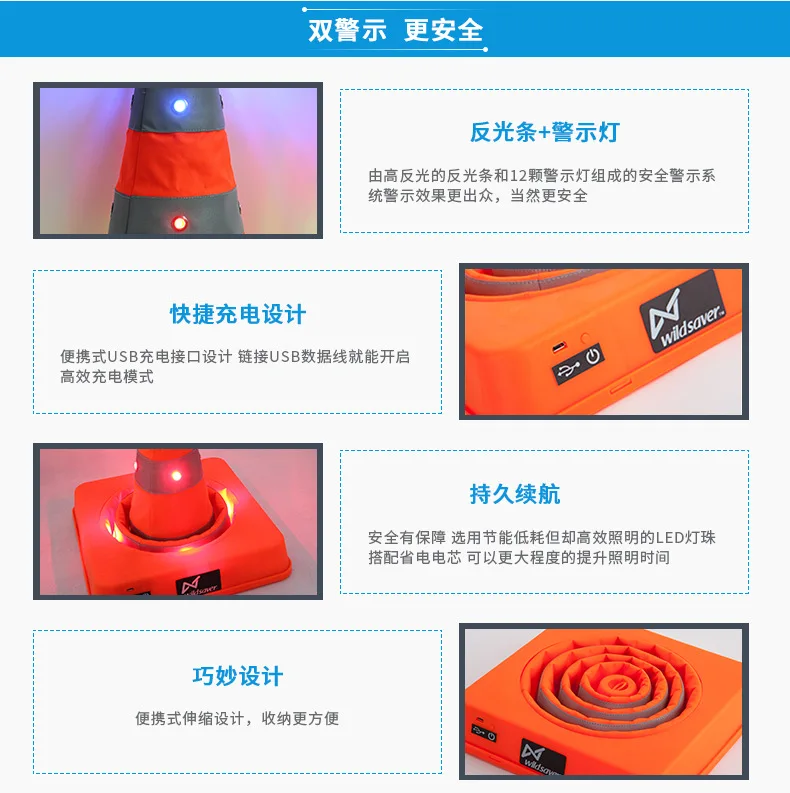 双警示 更安全

反光条+警示灯

由高反光的反光条和12颗警示灯组成的安全警示系统警示效果更出众，当然更安全

快捷充电设计

便携式USB充电接口设计 链接USB数据线就能开启高效充电模式

wildsaver

持久续航

安全有保障 选用节能低耗但却高效照明的LED灯珠搭配省电电芯 可以更大程度的提升照明时间

wildsaver

巧妙设计

便携式伸缩设计，收纳更方便

wildsaver